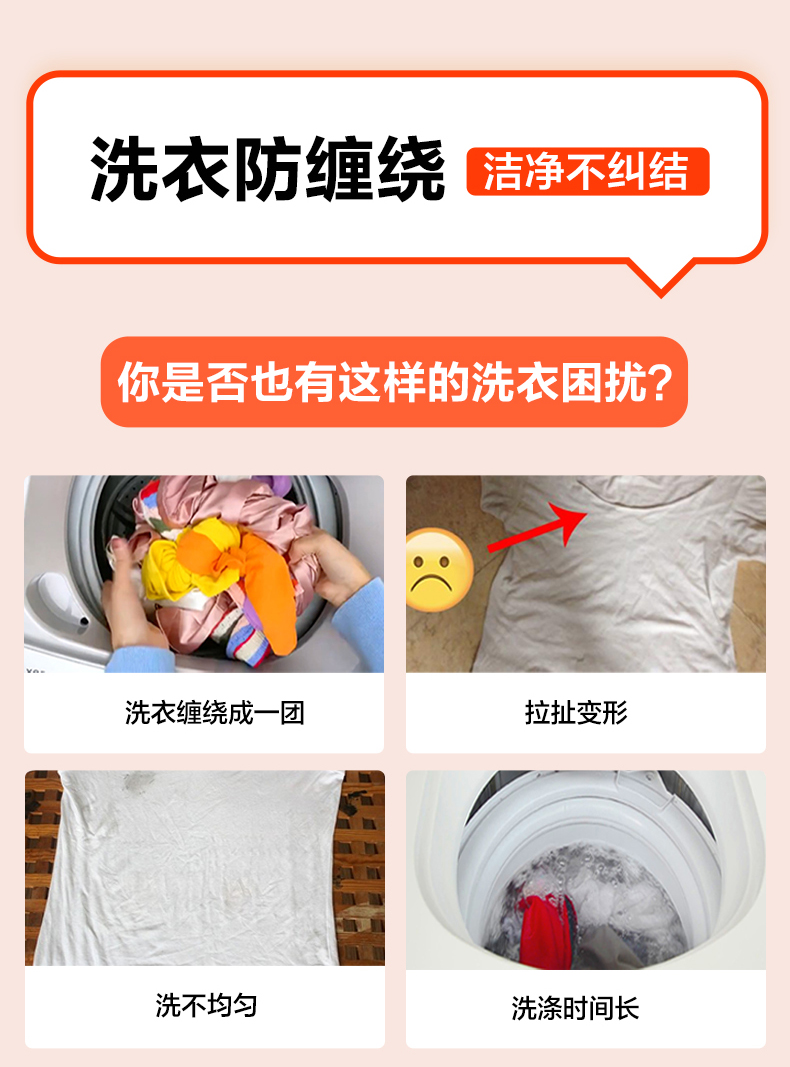 洗衣防缠绕 洁净不纠结

你是否也有这样的洗衣困扰?

洗衣缠绕成一团

拉扯变形

洗不均匀

洗涤时间长