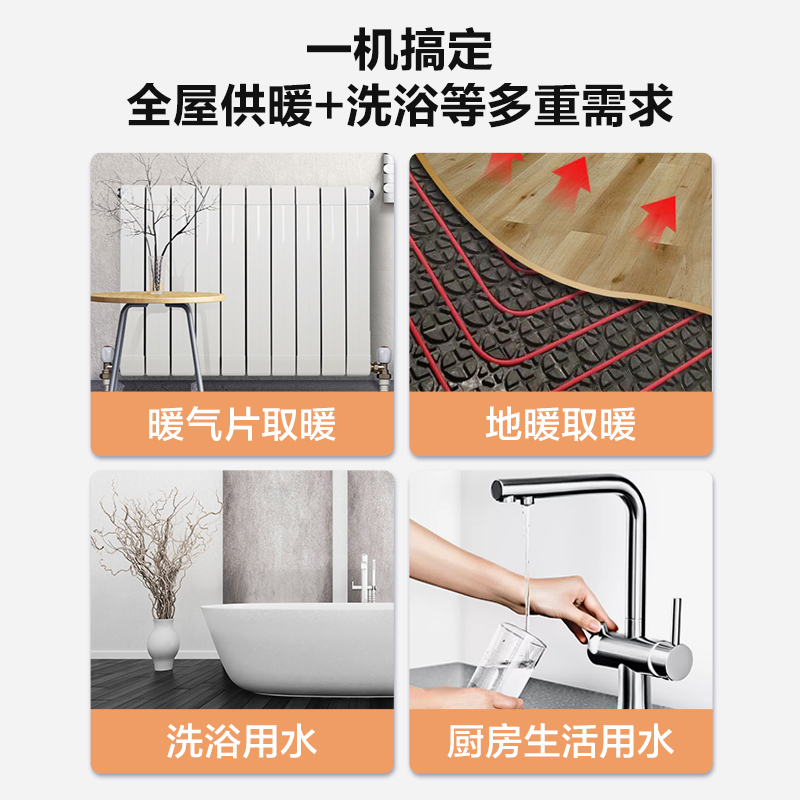 一机搞定
全屋供暖+洗浴等多重需求

暖气片取暖

地暖取暖

洗浴用水

厨房生活用水