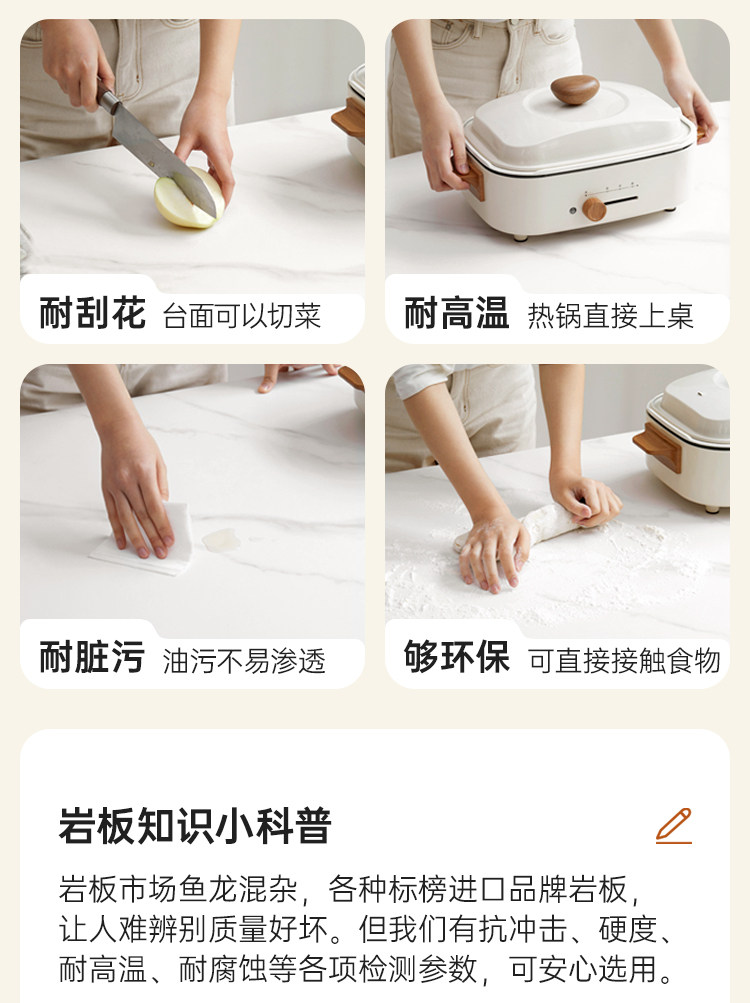 耐刮花 台面可以切菜

耐高温 热锅直接上桌

耐脏污 油污不易渗透

够环保 可直接接触食物

岩板知识小科普

岩板市场鱼龙混杂，各种标榜进口品牌岩板，让人难辨别质量好坏。但我们有抗冲击、硬度、耐高温、耐腐蚀等各项检测参数，可安心选用。