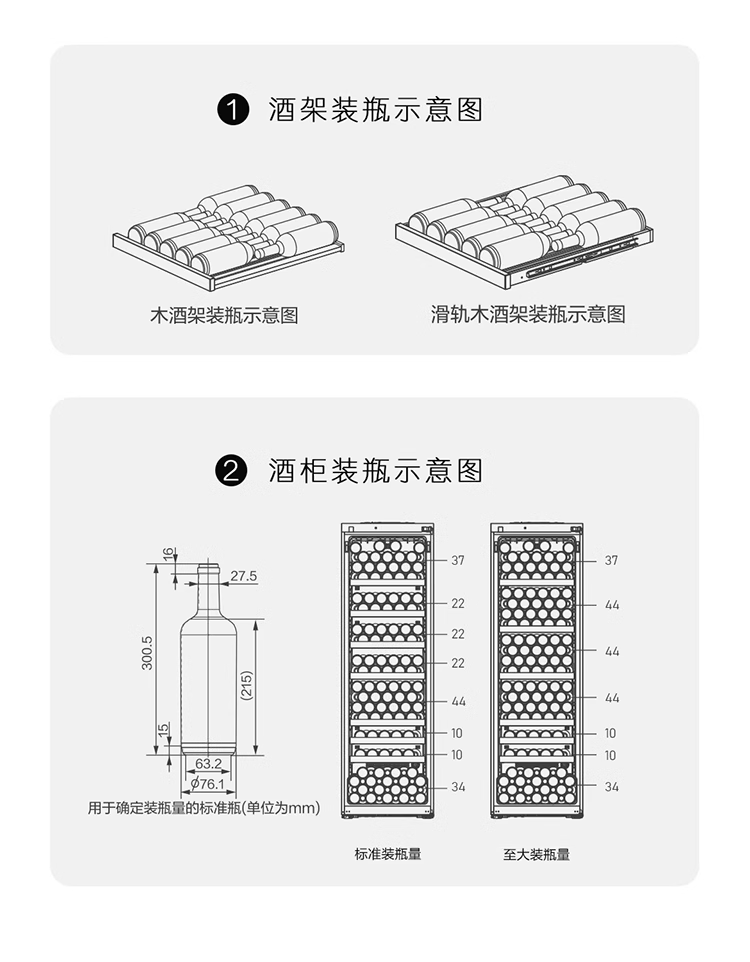 1 酒架装瓶示意图

木酒架装瓶示意图

滑轨木酒架装瓶示意图

2 酒柜装瓶示意图

16

27.5

300.5

(215)

15

63.2

Ø76.1

用于确定装瓶量的标准瓶(单位为mm)

37
22
22
22
44
10
10
34

标准装瓶量

37
44
44
44
10
10
34

至大装瓶量