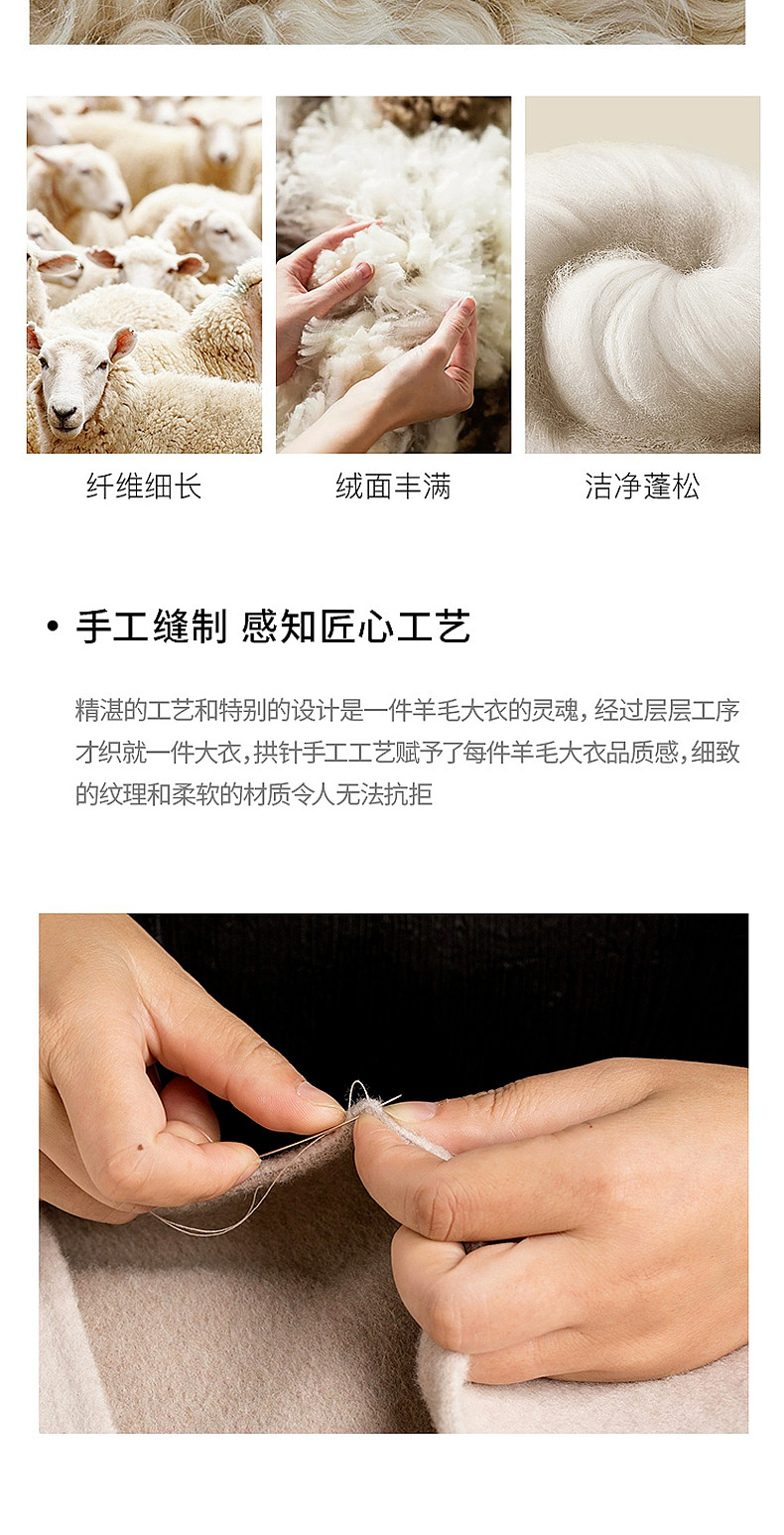 纤维细长

绒面丰满

洁净蓬松

• 手工缝制 感知匠心工艺

精湛的工艺和特别的设计是一件羊毛大衣的灵魂，经过层层工序才织就一件大衣，拱针手工工艺赋予了每件羊毛大衣品质感，细致的纹理和柔软的材质令人无法抗拒