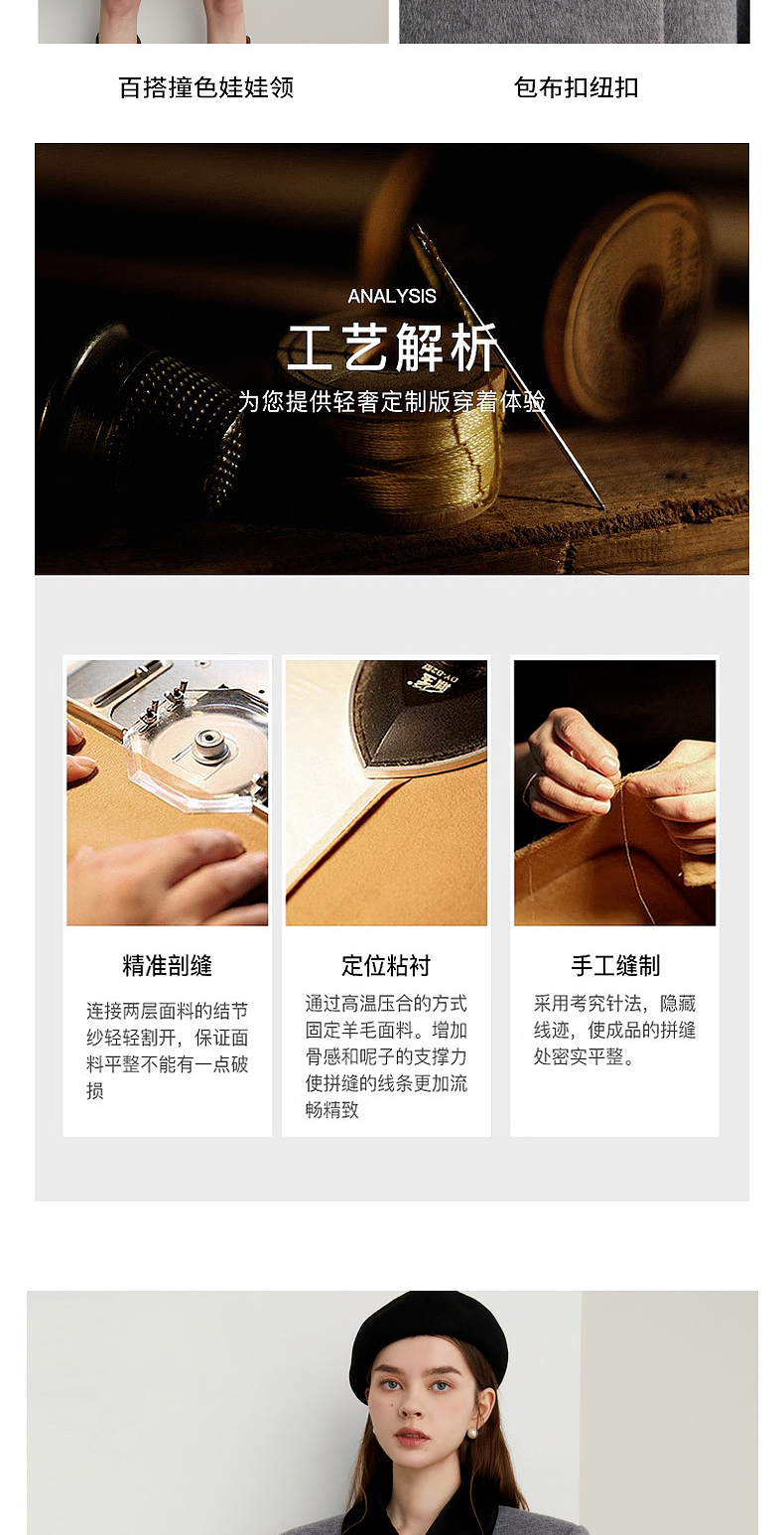 百搭撞色娃娃领

包布扣纽扣

ANALYSIS
工艺解析
为您提供轻奢定制版穿着体验

精准剖缝
连接两层面料的结节纱轻轻割开，保证面料平整不能有一点破损

定位粘衬
通过高温压合的方式固定羊毛面料。增加骨感和呢子的支撑力使拼缝的线条更加流畅精致

手工缝制
采用考究针法，隐藏线迹，使成品的拼缝处密实平整。