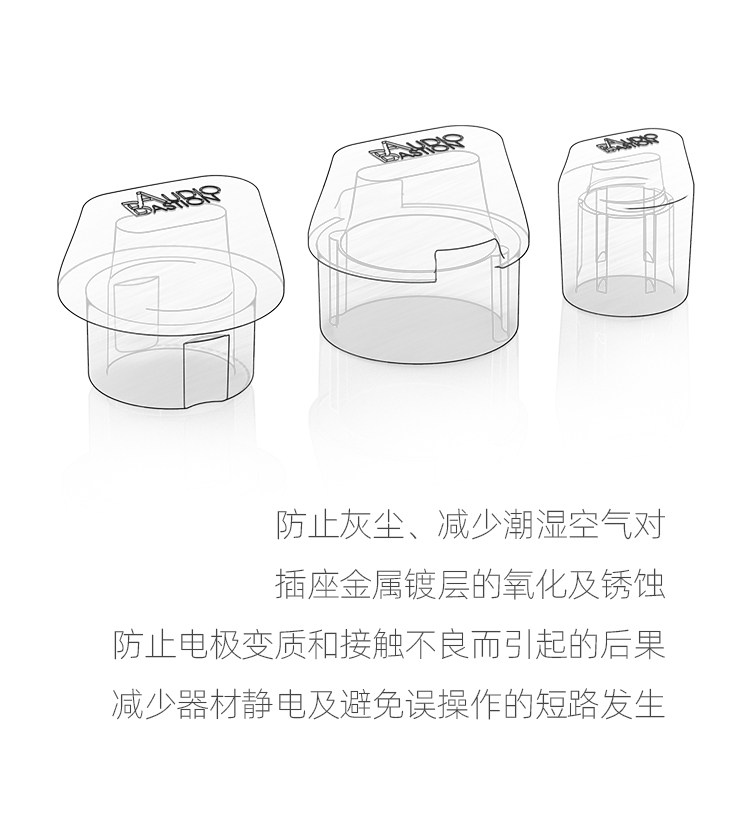 AUDIO BASTION

AUDIO BASTION

AUDIO BASTION

防止灰尘、减少潮湿空气对
插座金属镀层的氧化及锈蚀
防止电极变质和接触不良而引起的后果
减少器材静电及避免误操作的短路发生