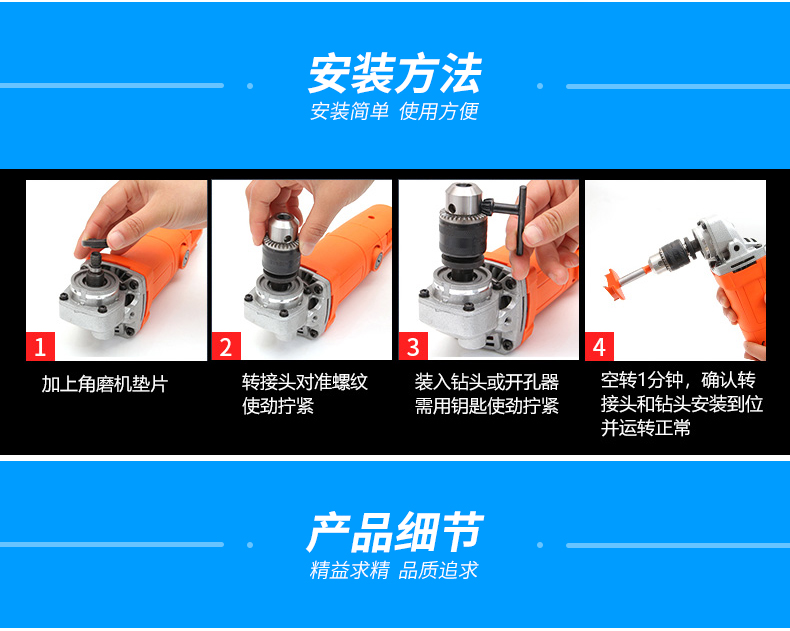 安装方法
安装简单 使用方便

1
加上角磨机垫片

2
转接头对准螺纹使劲拧紧

3
装入钻头或开孔器需用钥匙使劲拧紧

4
空转1分钟，确认转接头和钻头安装到位并运转正常

产品细节
精益求精 品质追求