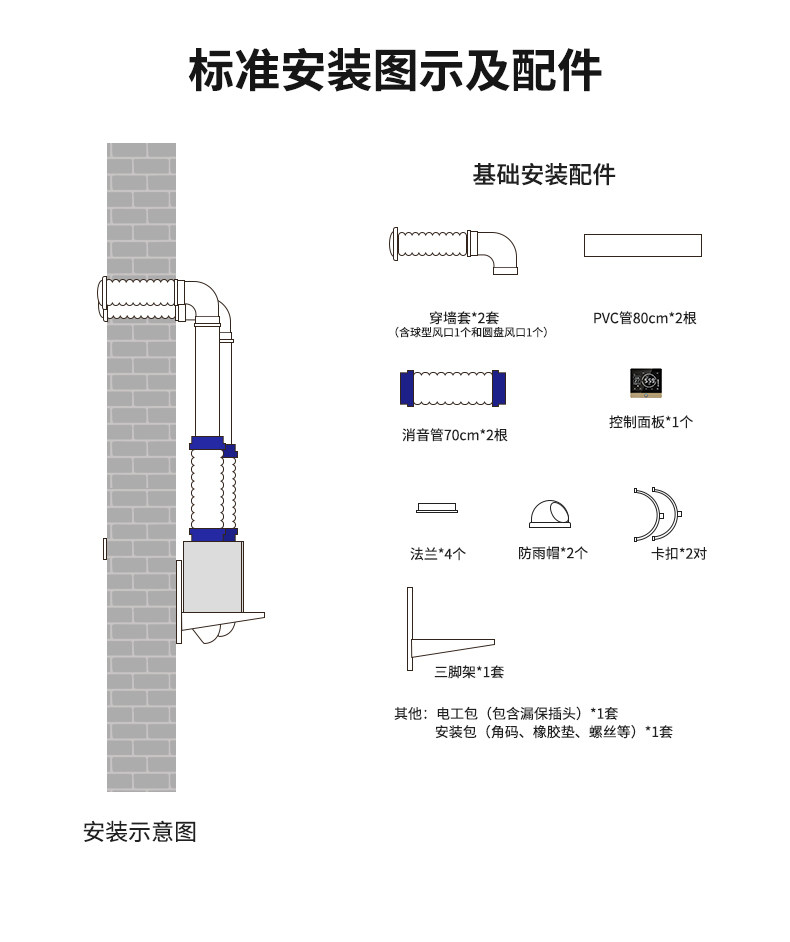 标准安装图示及配件

基础安装配件

穿墙套*2套
（含球型风口1个和圆盘风口1个）

PVC管80cm*2根

消音管70cm*2根

控制面板*1个

法兰*4个

防雨帽*2个

卡扣*2对

三脚架*1套

其他：电工包（包含漏保插头）*1套
安装包（角码、橡胶垫、螺丝等）*1套

安装示意图