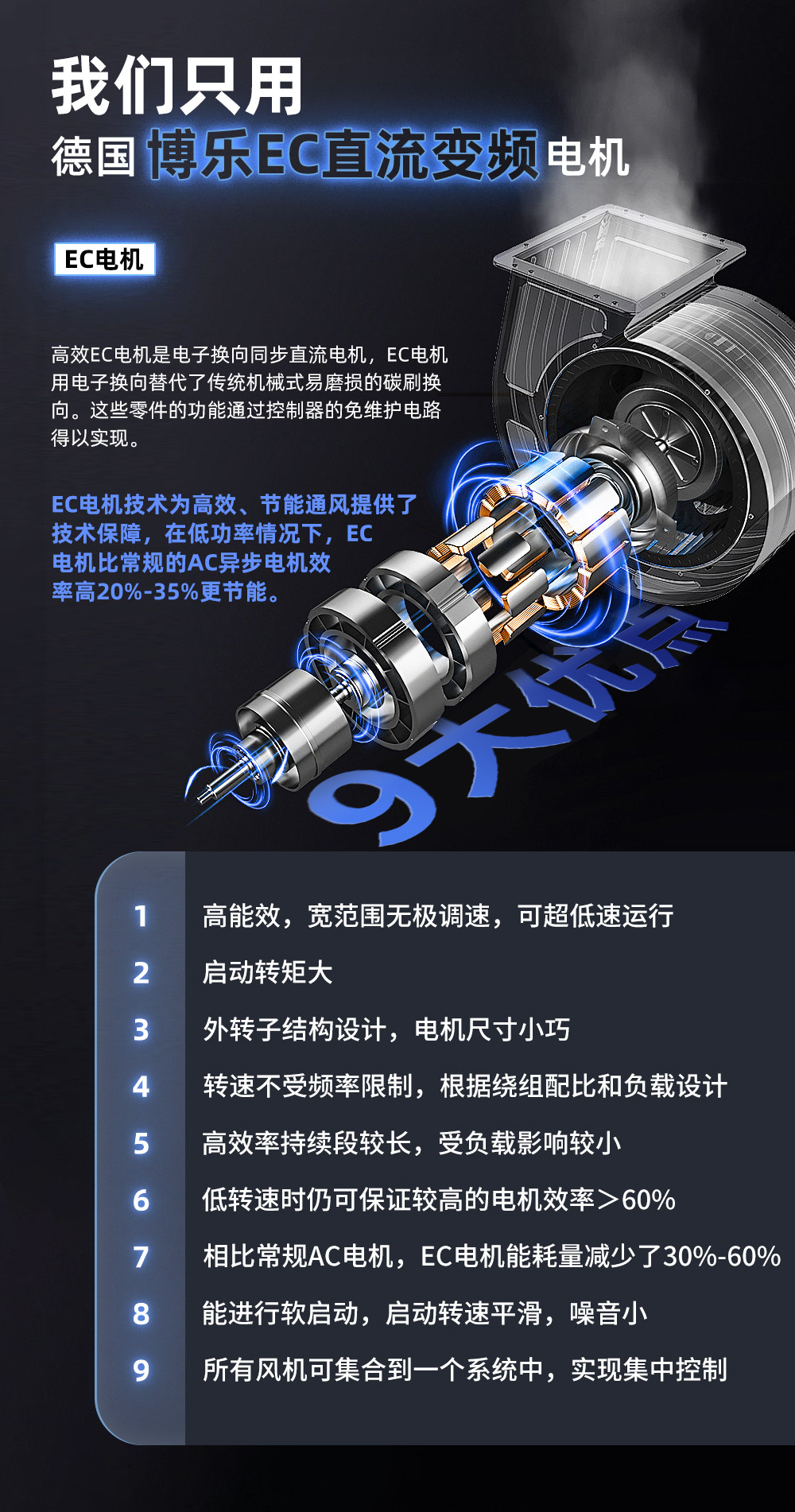 我们只用
德国 博乐EC直流变频电机

EC电机

高效EC电机是电子换向同步直流电机，EC电机用电子换向替代了传统机械式易磨损的碳刷换向。这些零件的功能通过控制器的免维护电路得以实现。

EC电机技术为高效、节能通风提供了技术保障，在低功率情况下，EC电机比常规的AC异步电机效率高20%-35%更节能。

9大优点

1 高能效，宽范围无极调速，可超低速运行
2 启动转矩大
3 外转子结构设计，电机尺寸小巧
4 转速不受频率限制，根据绕组配比和负载设计
5 高效率持续段较长，受负载影响较小
6 低转速时仍可保证较高的电机效率＞60%
7 相比常规AC电机，EC电机能耗量减少了30%-60%
8 能进行软启动，启动转速平滑，噪音小
9 所有风机可集合到一个系统中，实现集中控制