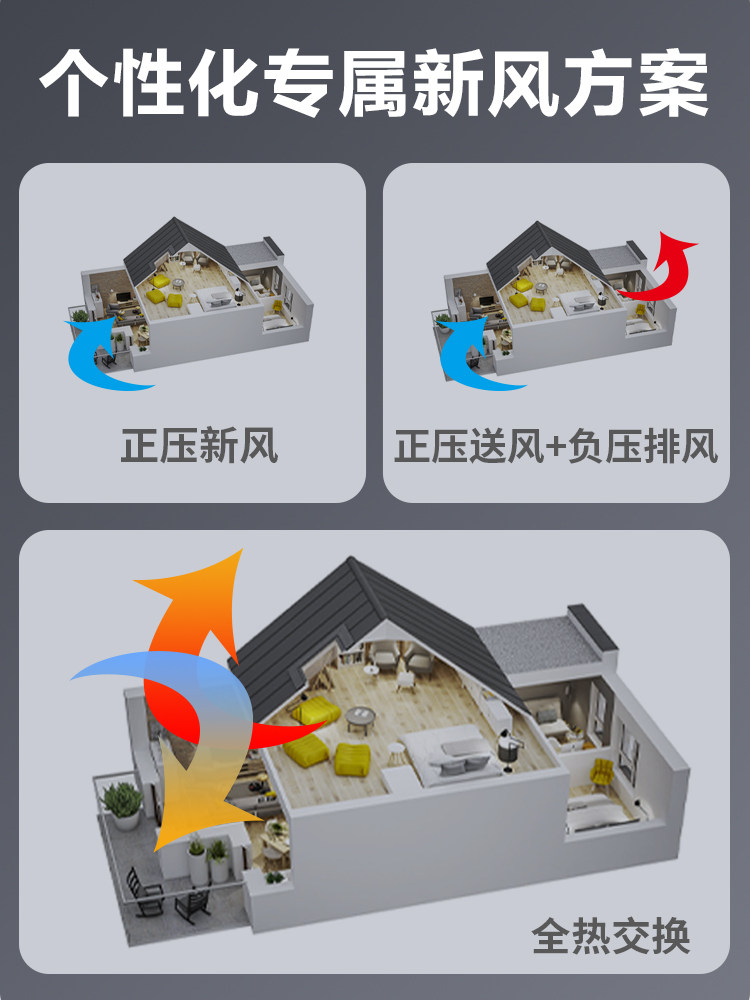 个性化专属新风方案

正压新风

正压送风+负压排风

全热交换