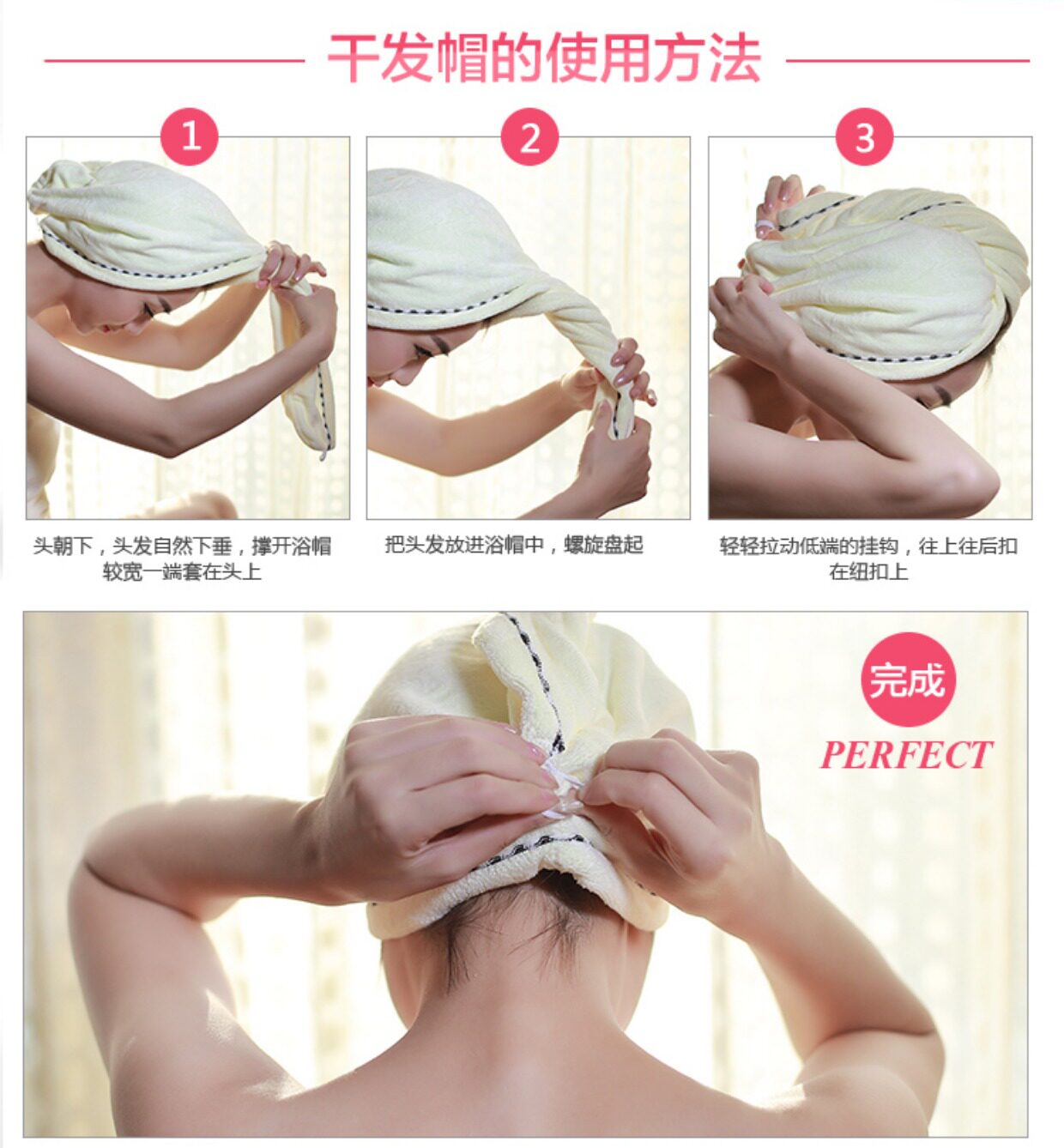 干发帽的使用方法

1

头朝下，头发自然下垂，撑开浴帽较宽一端套在头上

2

把头发放进浴帽中，螺旋盘起

3

轻轻拉动低端的挂钩，往上往后扣在纽扣上

完成

PERFECT