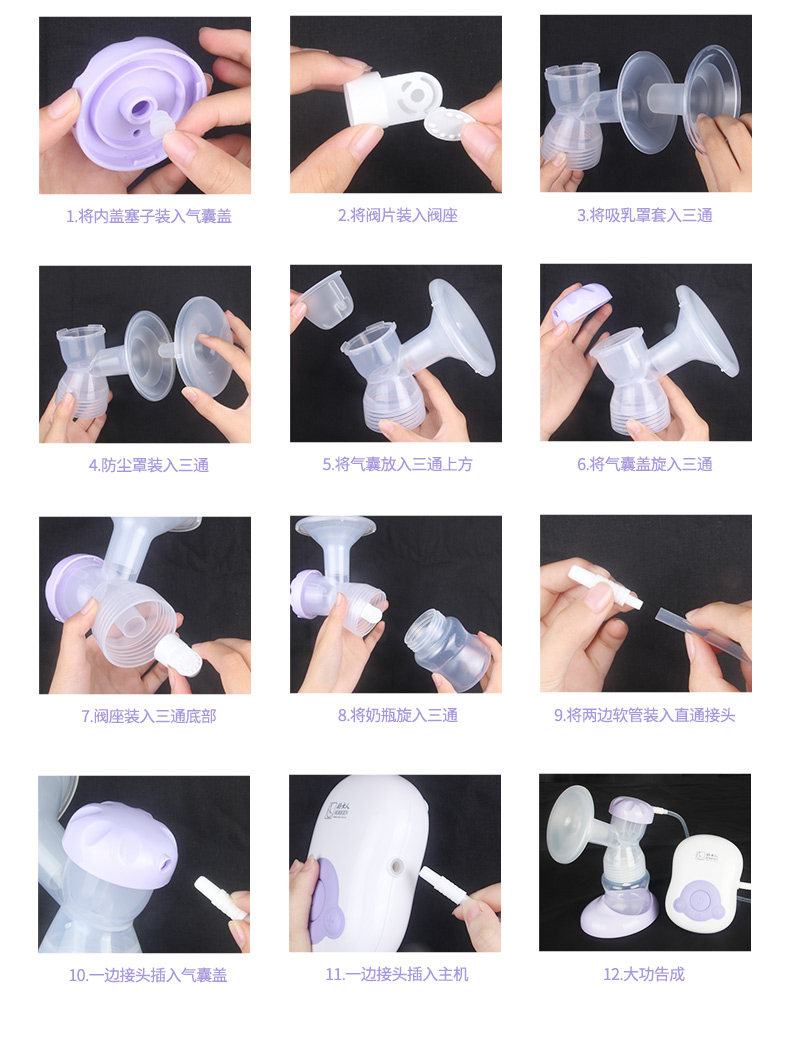 1.将内盖塞子装入气囊盖

2.将阀片装入阀座

3.将吸乳罩套入三通

4.防尘罩装入三通

5.将气囊放入三通上方

6.将气囊盖旋入三通

7.阀座装入三通底部

8.将奶瓶旋入三通

9.将两边软管装入直通接头

10.一边接头插入气囊盖

11.一边接头插入主机

12.大功告成