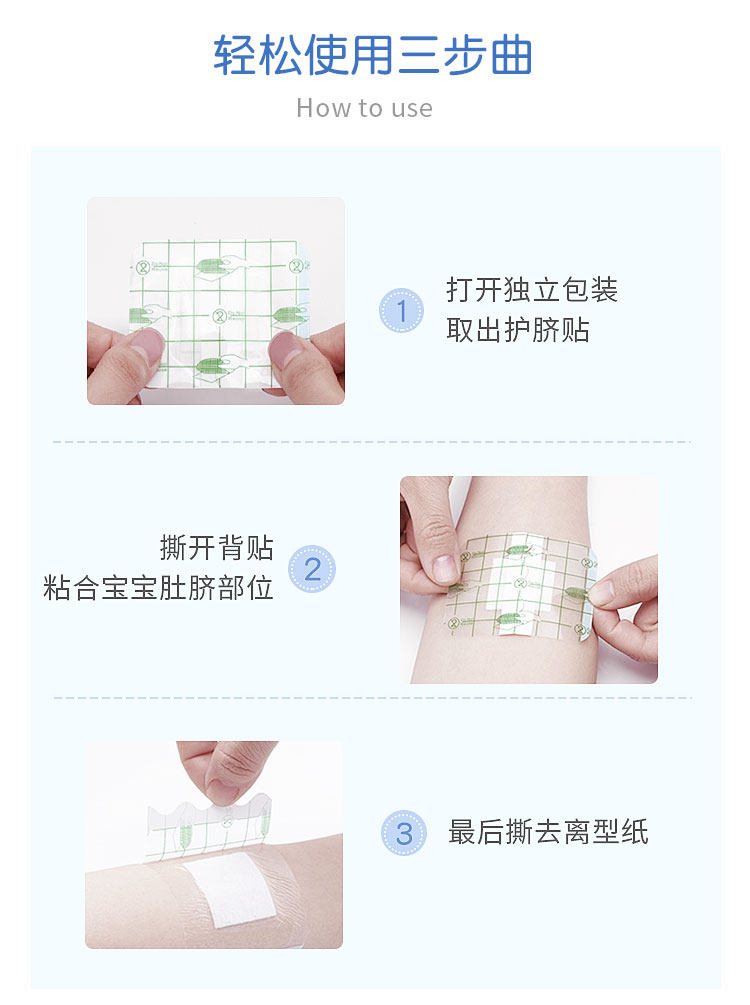 轻松使用三步曲

How to use

1 打开独立包装
取出护脐贴

撕开背贴
粘合宝宝肚脐部位 2

3 最后撕去离型纸