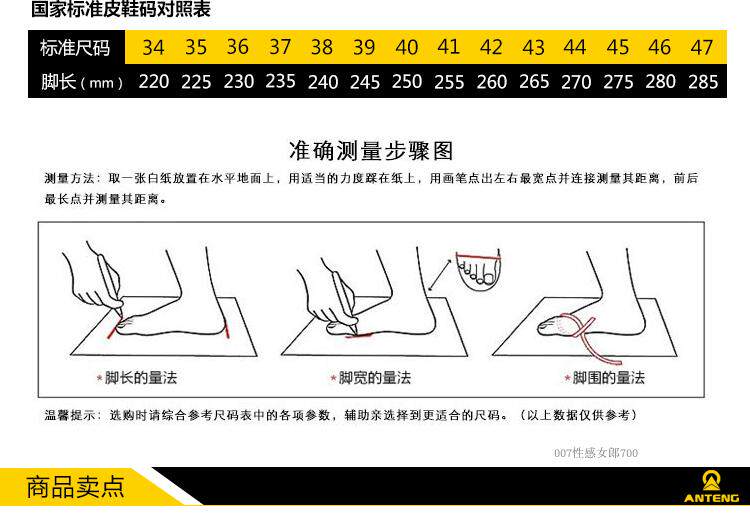 国家标准皮鞋码对照表

| 标准尺码 | 34 | 35 | 36 | 37 | 38 | 39 | 40 | 41 | 42 | 43 | 44 | 45 | 46 | 47 |
|---|---|---|---|---|---|---|---|---|---|---|---|---|---|---|
| 脚长（mm） | 220 | 225 | 230 | 235 | 240 | 245 | 250 | 255 | 260 | 265 | 270 | 275 | 280 | 285 |

准确测量步骤图

测量方法：取一张白纸放置在水平地面上，用适当的力度踩在纸上，用画笔点出左右最宽点并连接测量其距离，前后最长点并测量其距离。

*脚长的量法

*脚宽的量法

*脚围的量法

温馨提示：选购时请综合参考尺码表中的各项参数，辅助亲选择到更适合的尺码。（以上数据仅供参考）

007性感女郎700

商品卖点

ANTENG