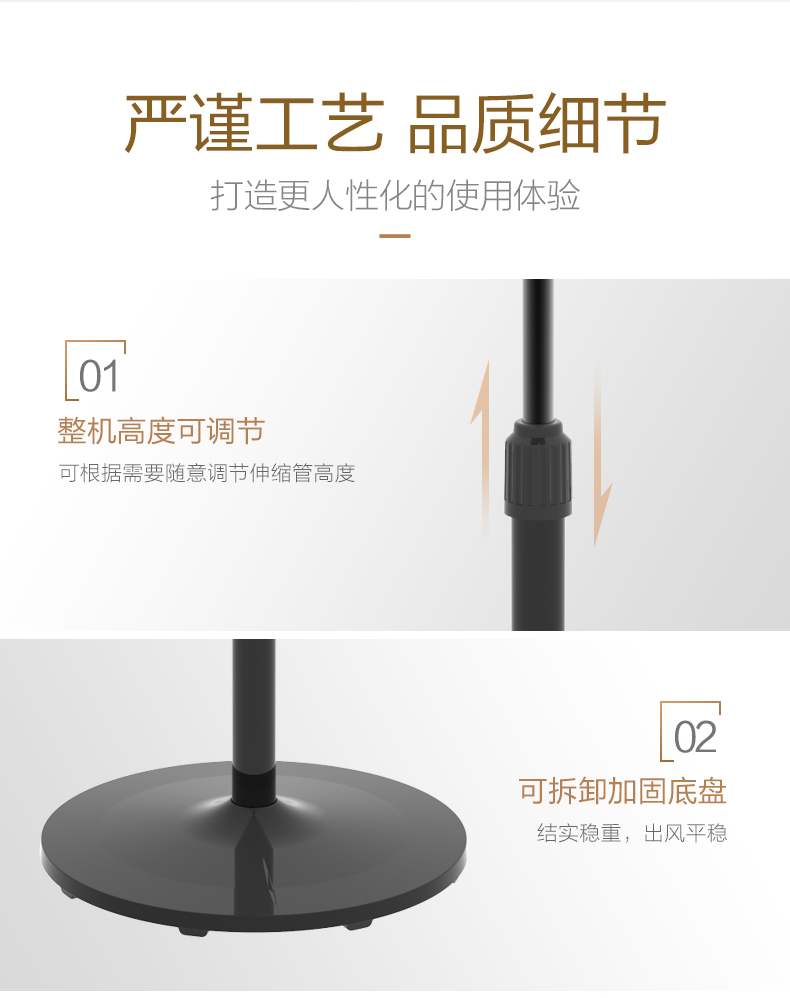 严谨工艺 品质细节
打造更人性化的使用体验

01
整机高度可调节
可根据需要随意调节伸缩管高度

02
可拆卸加固底盘
结实稳重，出风平稳