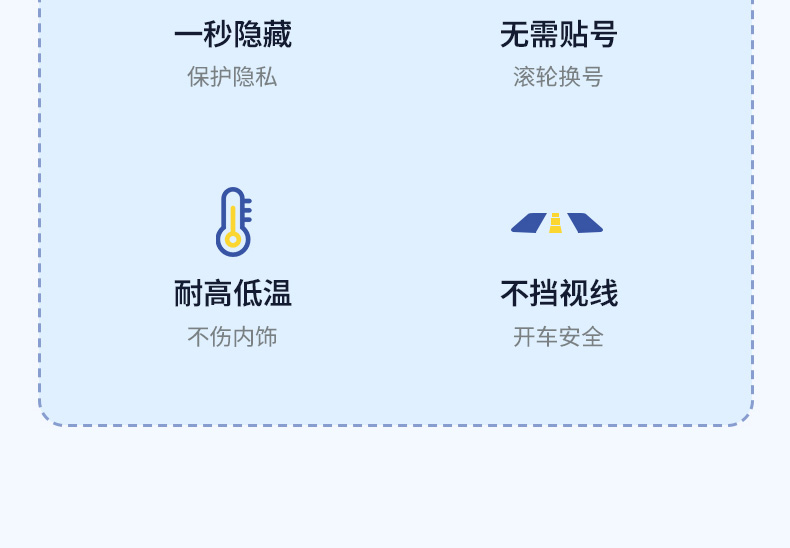 一秒隐藏
保护隐私

无需贴号
滚轮换号

耐高低温
不伤内饰

不挡视线
开车安全