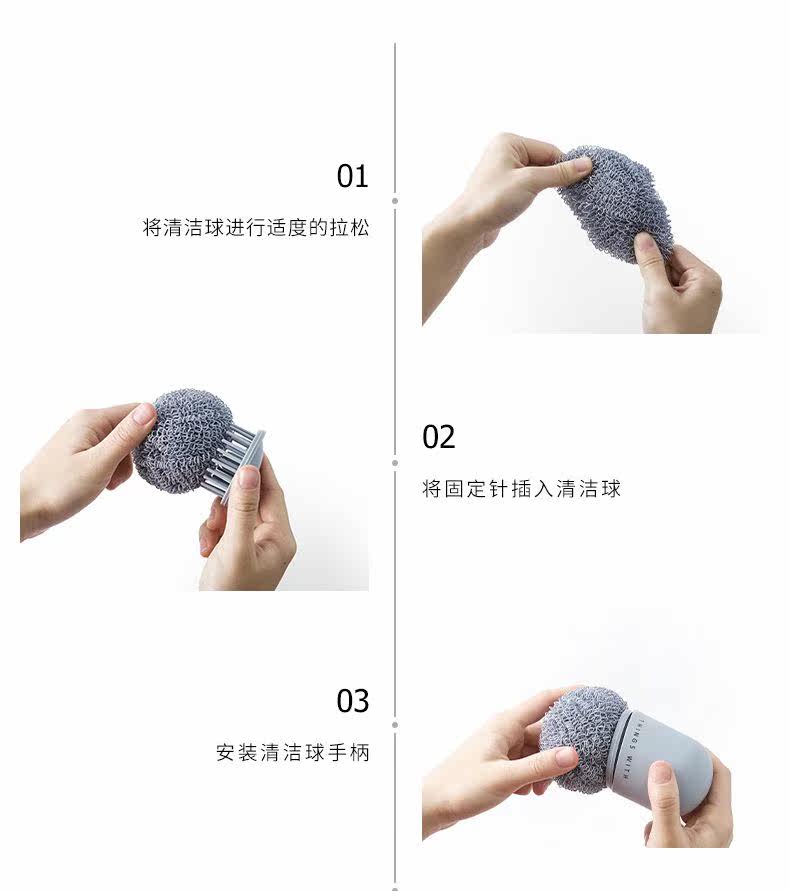 01

将清洁球进行适度的拉松

02

将固定针插入清洁球

03

安装清洁球手柄

THINGS WITH