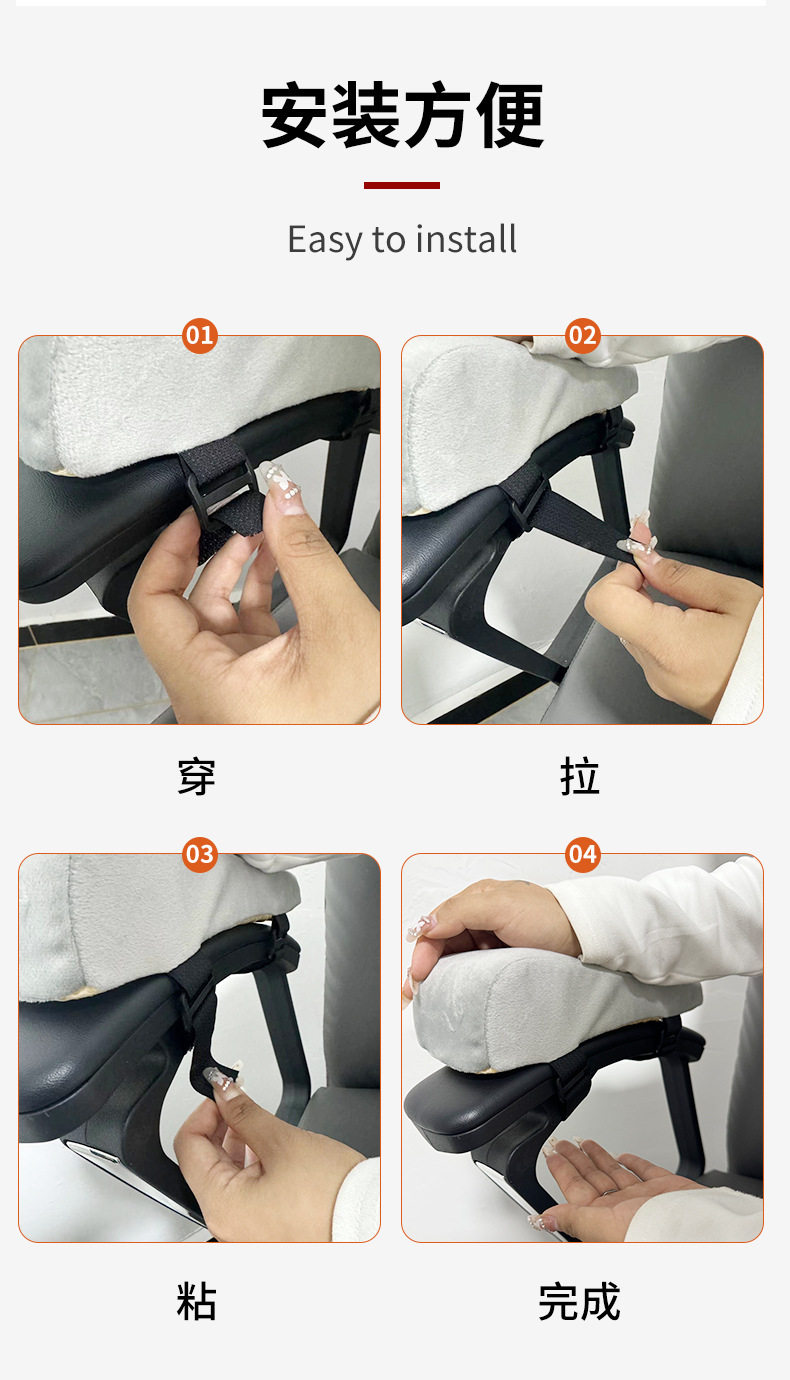 安装方便

Easy to install

01

穿

02

拉

03

粘

04

完成