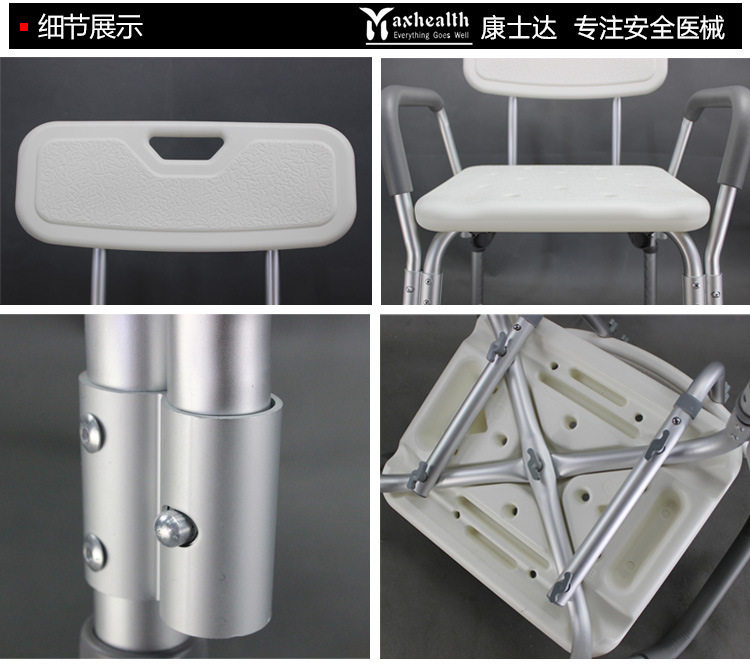 细节展示 Maxhealth Everything Goes Well 康士达 专注安全医械