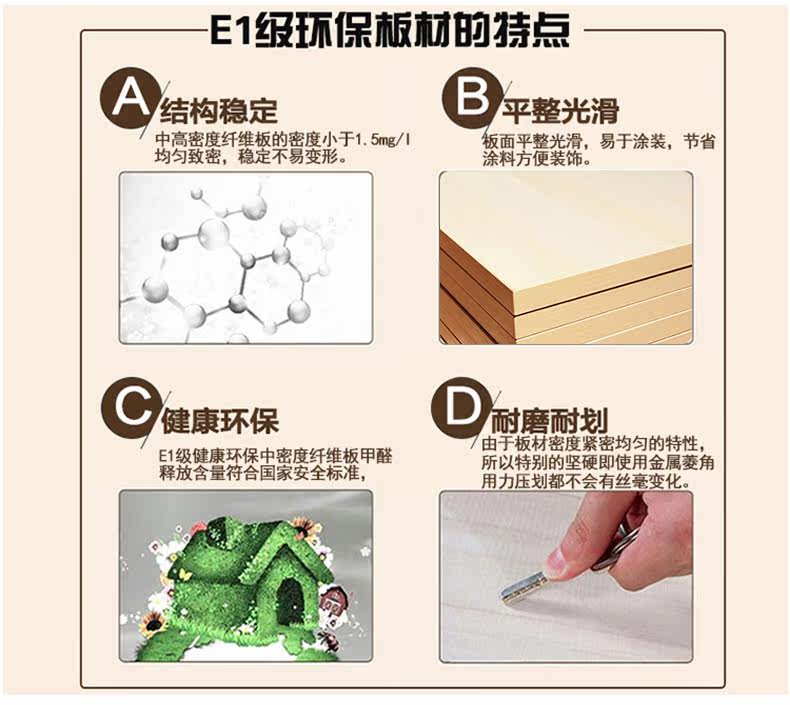 E1级环保板材的特点

A 结构稳定

中高密度纤维板的密度小于1.5mg/l 均匀致密，稳定不易变形。

B 平整光滑

板面平整光滑，易于涂装，节省涂料方便装饰。

C 健康环保

E1级健康环保中密度纤维板甲醛释放含量符合国家安全标准，

D 耐磨耐划

由于板材密度紧密均匀的特性，所以特别的坚硬即使用金属菱角用力压划都不会有丝毫变化。