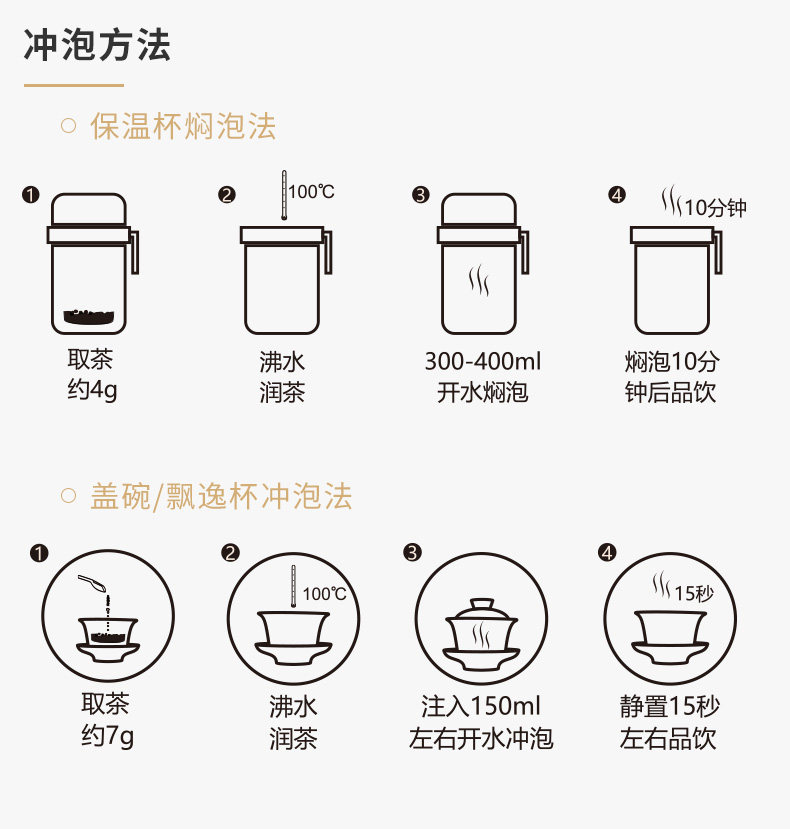 冲泡方法

○ 保温杯焖泡法

❶
取茶
约4g

❷
100℃
沸水
润茶

❸
300-400ml
开水焖泡

❹
10分钟
焖泡10分
钟后品饮

○ 盖碗/飘逸杯冲泡法

❶
取茶
约7g

❷
100℃
沸水
润茶

❸
注入150ml
左右开水冲泡

❹
15秒
静置15秒
左右品饮