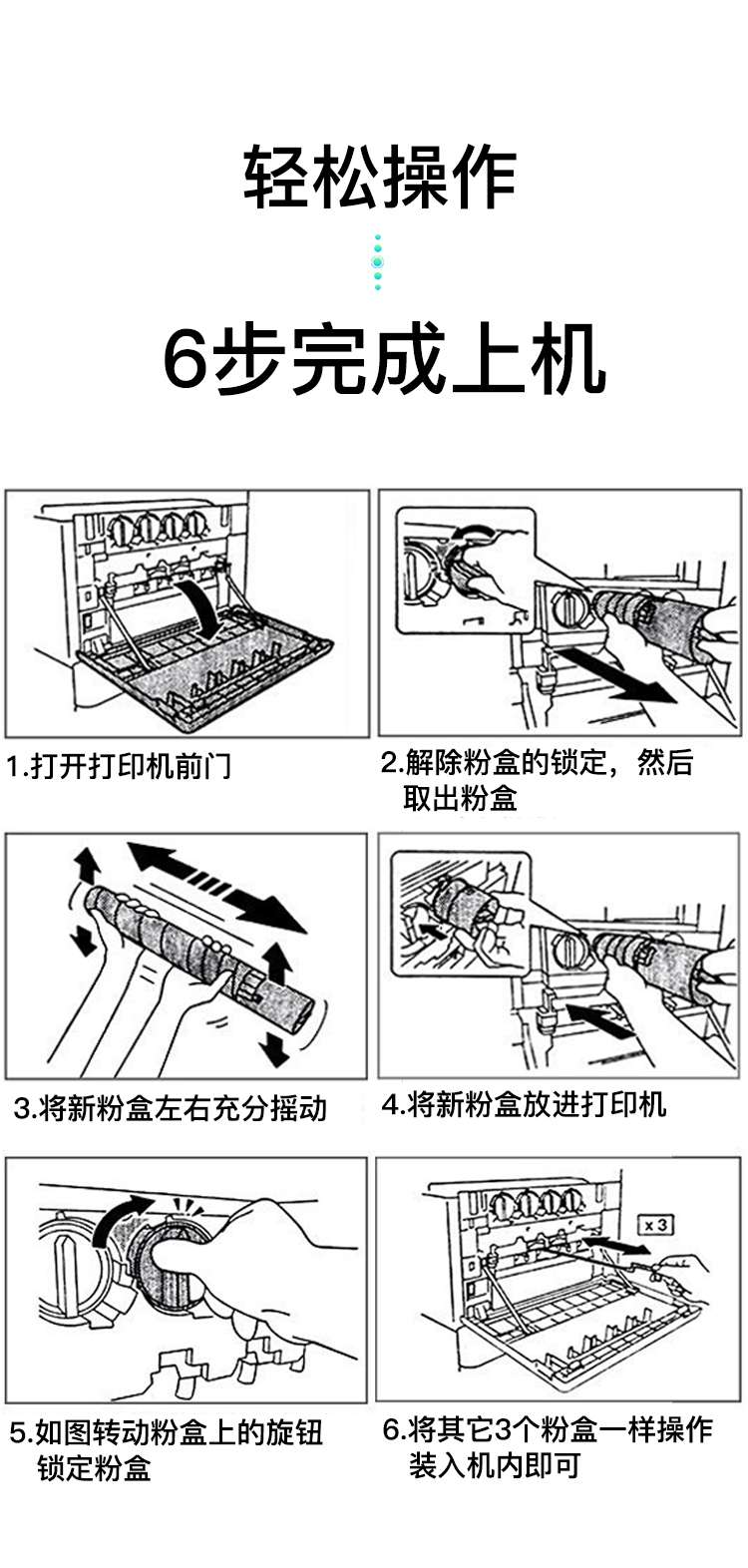 轻松操作

6步完成上机

1.打开打印机前门

2.解除粉盒的锁定，然后取出粉盒

3.将新粉盒左右充分摇动

4.将新粉盒放进打印机

5.如图转动粉盒上的旋钮锁定粉盒

x 3

6.将其它3个粉盒一样操作装入机内即可