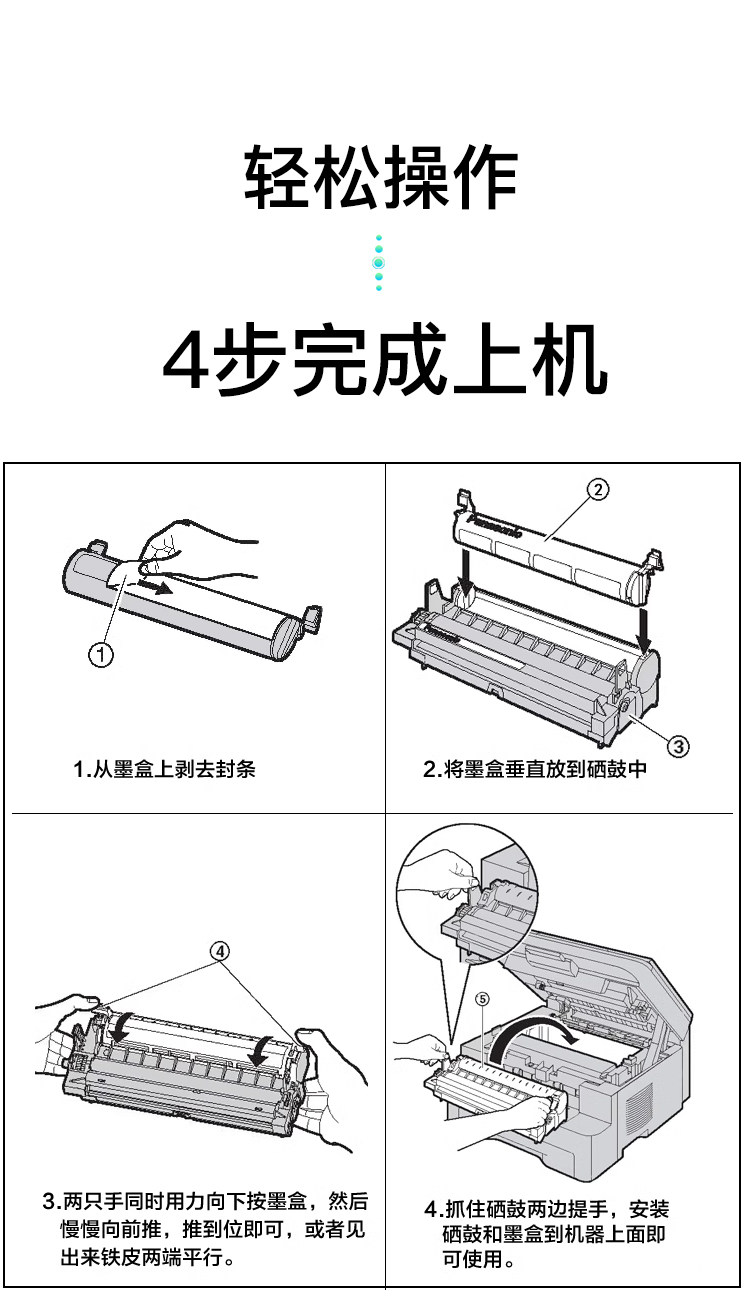 轻松操作

4步完成上机

①
1.从墨盒上剥去封条

②
Panasonic
③
2.将墨盒垂直放到硒鼓中

④
3.两只手同时用力向下按墨盒，然后慢慢向前推，推到位即可，或者见出来铁皮两端平行。

⑤
4.抓住硒鼓两边提手，安装硒鼓和墨盒到机器上面即可使用。