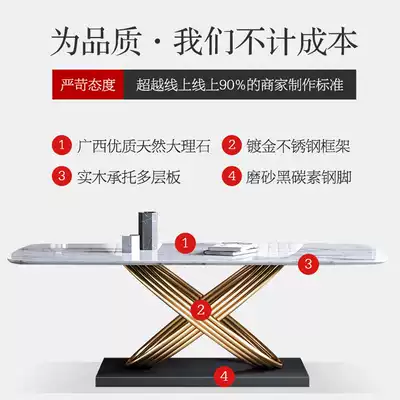 为品质 · 我们不计成本

严苛态度 超越线上线上90%的商家制作标准

1 广西优质天然大理石
2 镀金不锈钢框架
3 实木承托多层板
4 磨砂黑碳素钢脚

1
3
2
4