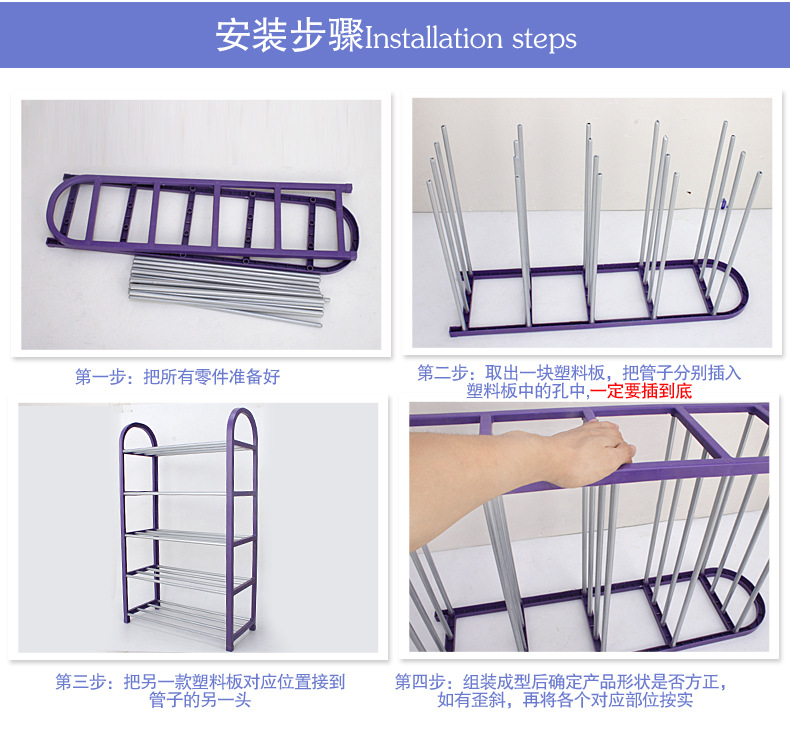 安装步骤Installation steps

第一步：把所有零件准备好

第二步：取出一块塑料板，把管子分别插入塑料板中的孔中,一定要插到底

第三步：把另一款塑料板对应位置接到管子的另一头

第四步：组装成型后确定产品形状是否方正，如有歪斜，再将各个对应部位按实