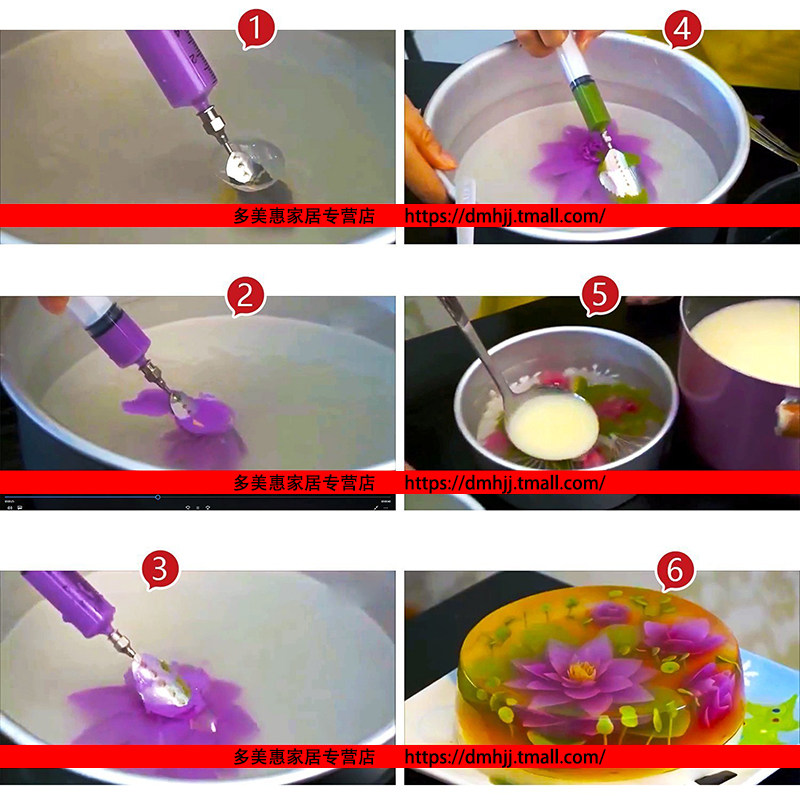 1

4

多美惠家居专营店 https://dmhjj.tmall.com/

2

5

多美惠家居专营店 https://dmhjj.tmall.com/

3

6

多美惠家居专营店 https://dmhjj.tmall.com/