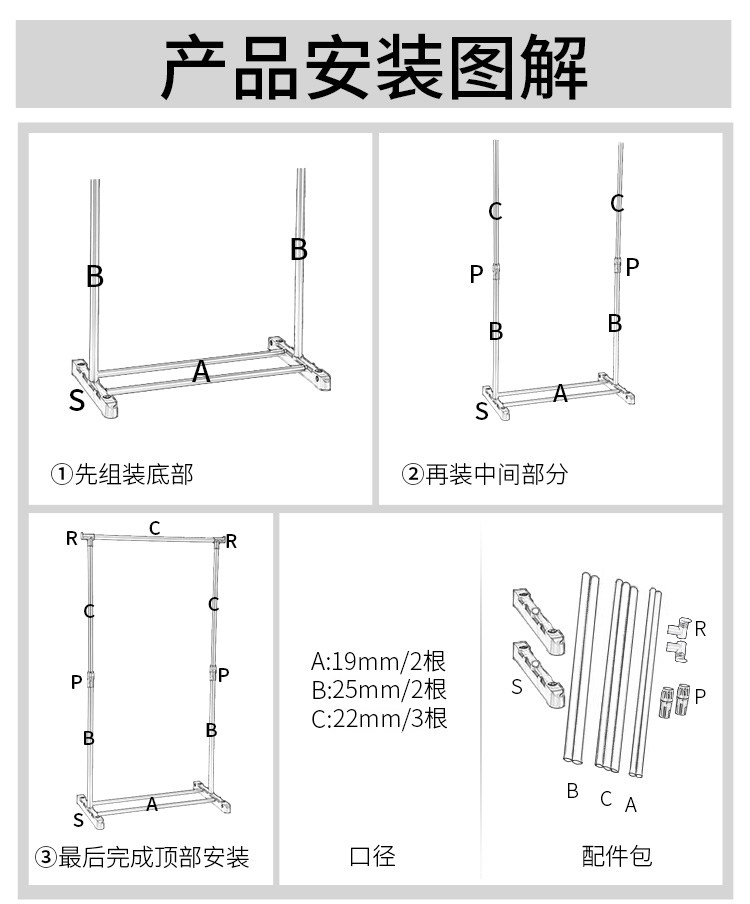 产品安装图解

B
B
A
S
①先组装底部

C
C
P
P
B
B
A
S
②再装中间部分

R
C
R
C
C
P
P
B
B
A
S
③最后完成顶部安装

A:19mm/2根
B:25mm/2根
C:22mm/3根
口径

R
S
P
B
C
A
配件包