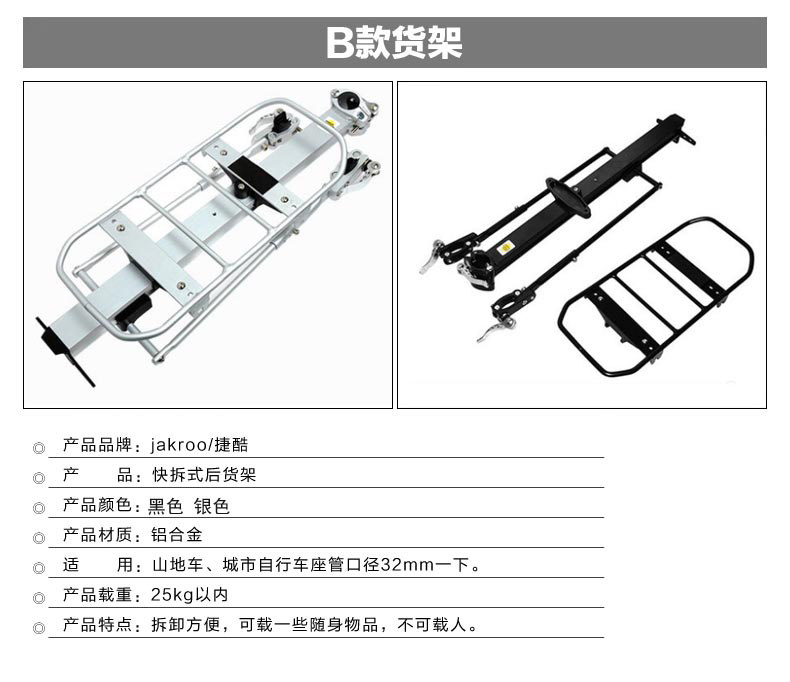 B款货架

◎ 产品品牌：jakroo/捷酷
◎ 产　　品：快拆式后货架
◎ 产品颜色：黑色 银色
◎ 产品材质：铝合金
◎ 适　　用：山地车、城市自行车座管口径32mm一下。
◎ 产品载重：25kg以内
◎ 产品特点：拆卸方便，可载一些随身物品，不可载人。