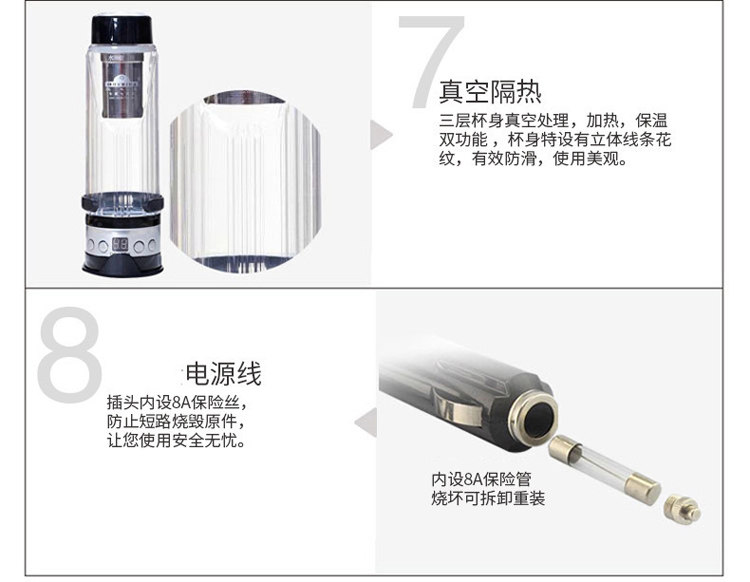 7

真空隔热

三层杯身真空处理，加热，保温双功能，杯身特设有立体线条花纹，有效防滑，使用美观。

8

电源线

插头内设8A保险丝，防止短路烧毁原件，让您使用安全无忧。

内设8A保险管
烧坏可拆卸重装