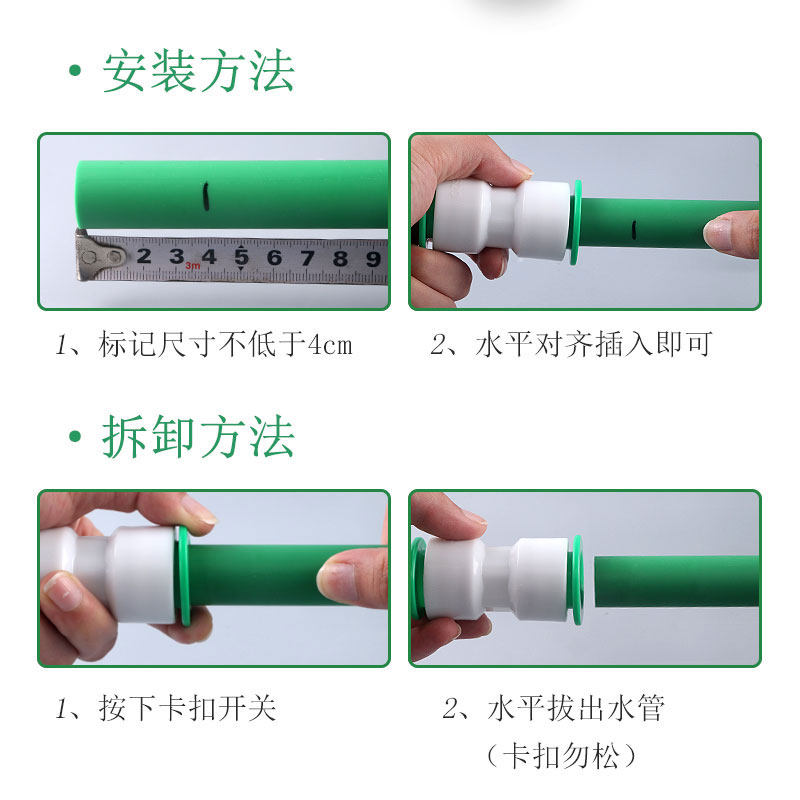 • 安装方法

2 3 4 5 6 7 8 9
3m

1、标记尺寸不低于4cm

2、水平对齐插入即可

• 拆卸方法

1、按下卡扣开关

2、水平拔出水管
（卡扣勿松）