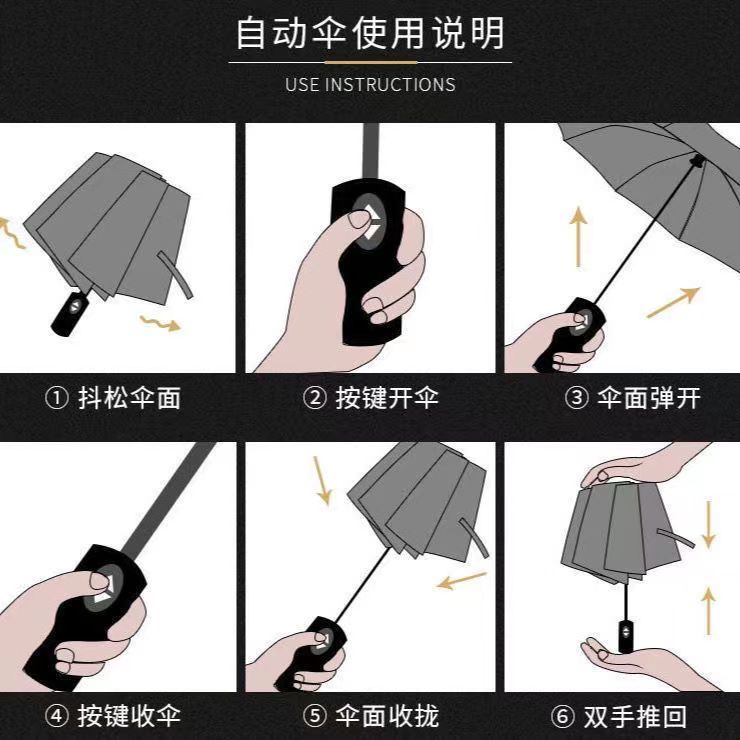 自动伞使用说明

USE INSTRUCTIONS

① 抖松伞面

② 按键开伞

③ 伞面弹开

④ 按键收伞

⑤ 伞面收拢

⑥ 双手推回