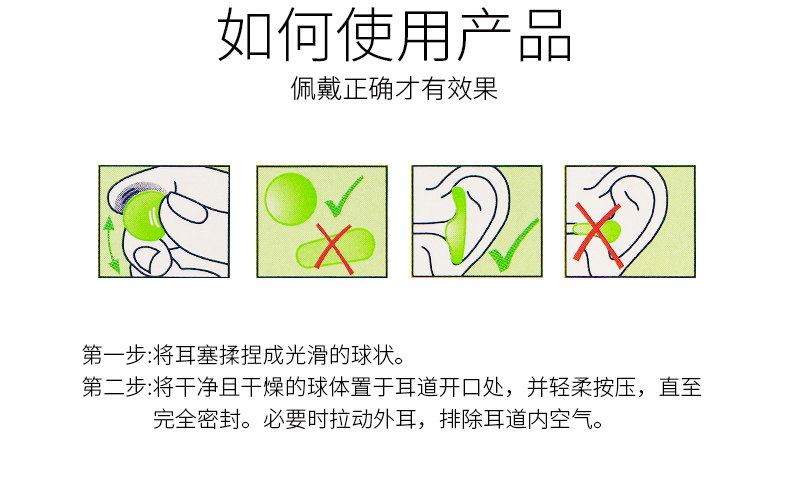 如何使用产品
佩戴正确才有效果

第一步:将耳塞揉捏成光滑的球状。
第二步:将干净且干燥的球体置于耳道开口处，并轻柔按压，直至完全密封。必要时拉动外耳，排除耳道内空气。