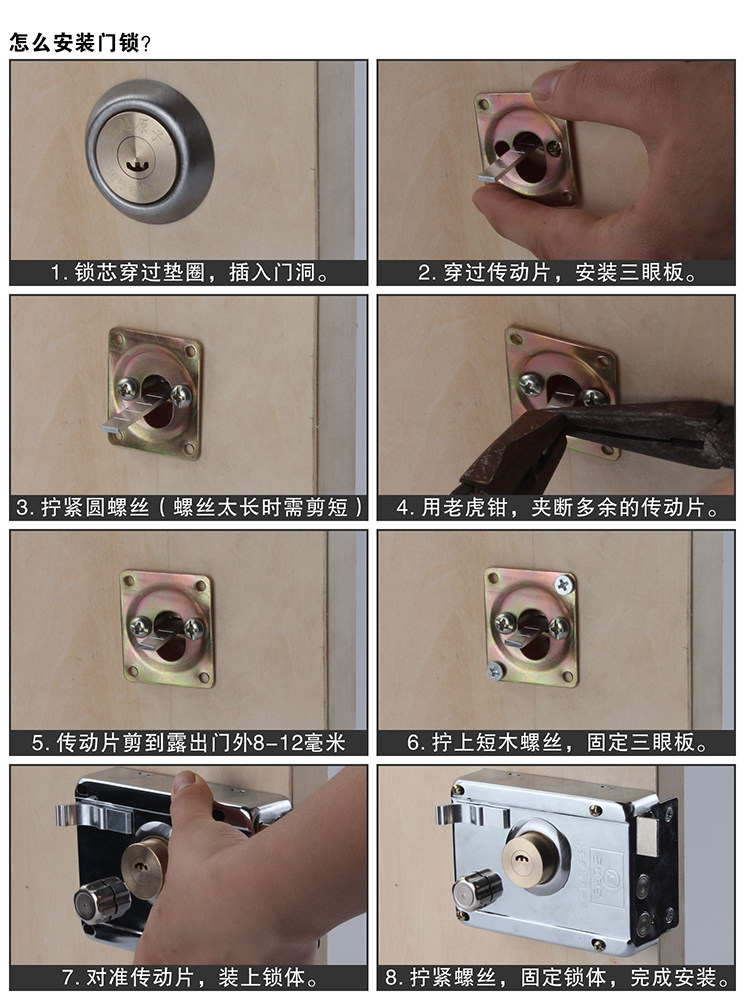 怎么安装门锁?

1. 锁芯穿过垫圈，插入门洞。

2. 穿过传动片，安装三眼板。

3. 拧紧圆螺丝（螺丝太长时需剪短）

4. 用老虎钳，夹断多余的传动片。

5. 传动片剪到露出门外8-12毫米

6. 拧上短木螺丝，固定三眼板。

7. 对准传动片，装上锁体。

8. 拧紧螺丝，固定锁体，完成安装。