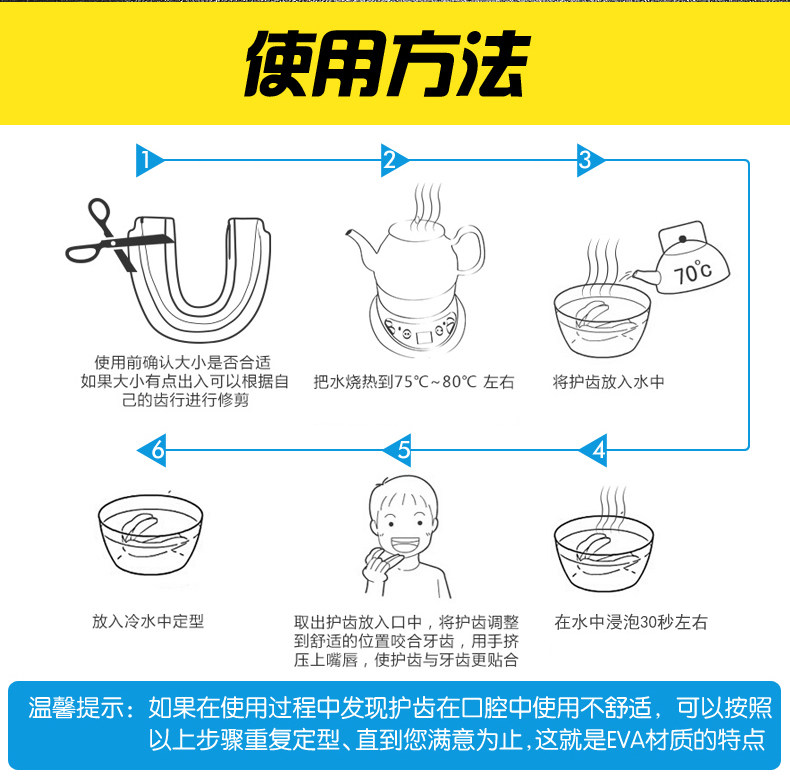 使用方法

1

使用前确认大小是否合适 如果大小有点出入可以根据自己的齿行进行修剪

2

把水烧热到75℃~80℃ 左右

3

70℃

将护齿放入水中

4

在水中浸泡30秒左右

5

取出护齿放入口中，将护齿调整到舒适的位置咬合牙齿，用手挤压上嘴唇，使护齿与牙齿更贴合

6

放入冷水中定型

温馨提示：如果在使用过程中发现护齿在口腔中使用不舒适，可以按照以上步骤重复定型、直到您满意为止，这就是EVA材质的特点