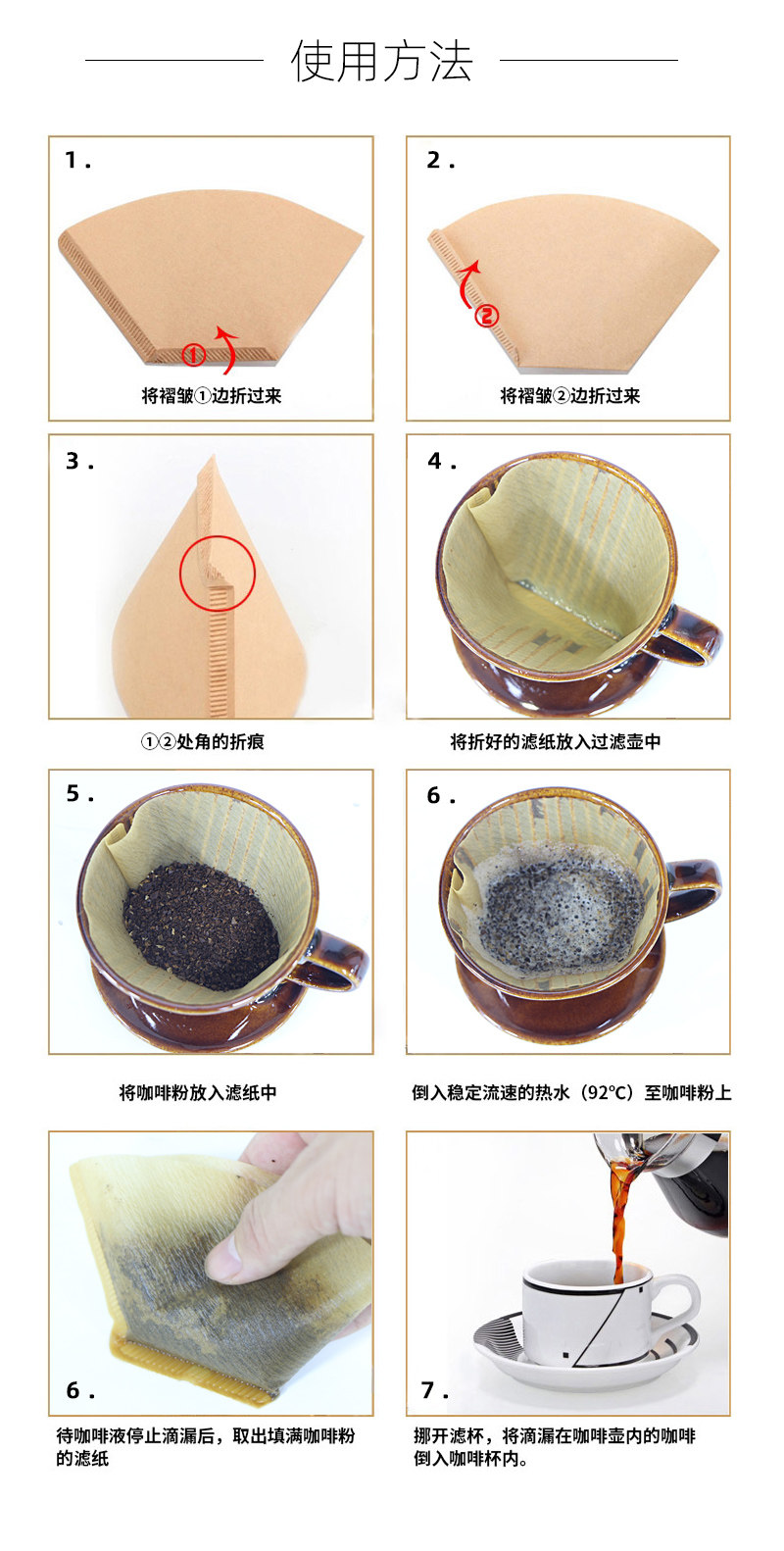 使用方法

1.

①

将褶皱①边折过来

2.

②

将褶皱②边折过来

3.

①②处角的折痕

4.

将折好的滤纸放入过滤壶中

5.

将咖啡粉放入滤纸中

6.

倒入稳定流速的热水（92℃）至咖啡粉上

6.

待咖啡液停止滴漏后，取出填满咖啡粉的滤纸

7.

挪开滤杯，将滴漏在咖啡壶内的咖啡倒入咖啡杯内。