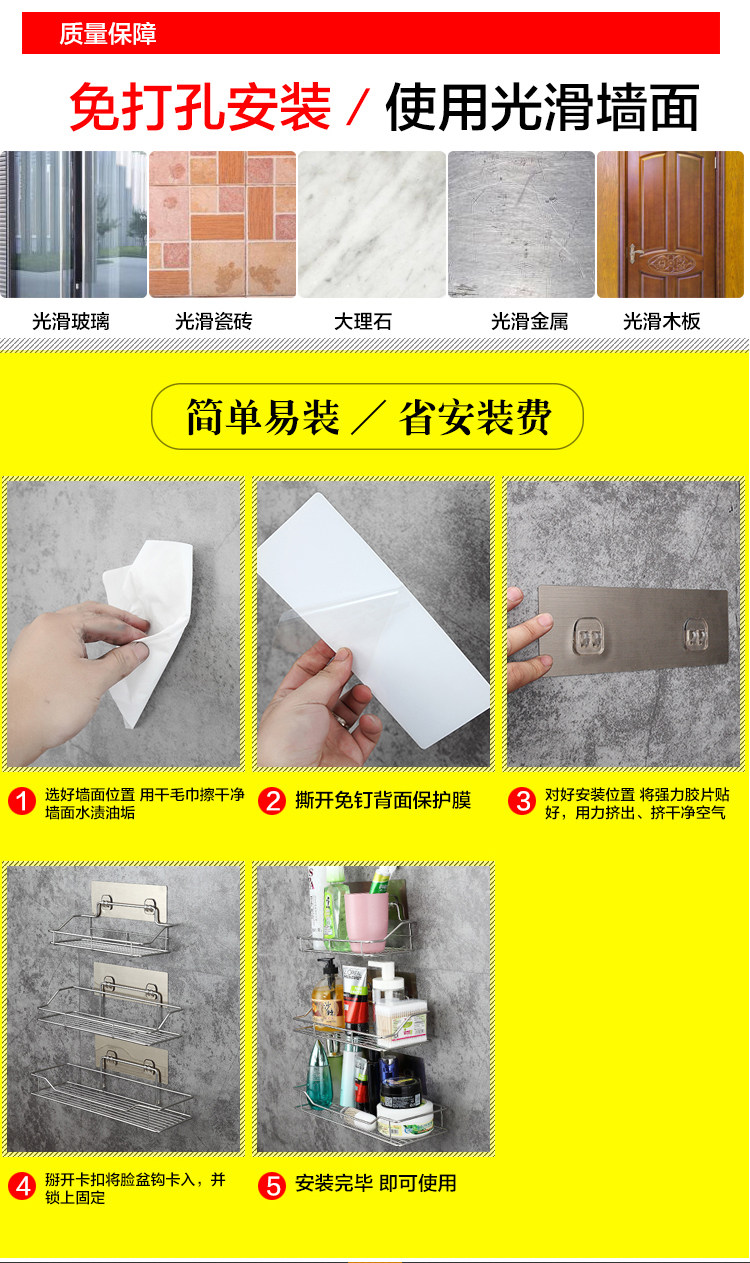 质量保障

免打孔安装 / 使用光滑墙面

光滑玻璃

光滑瓷砖

大理石

光滑金属

光滑木板

简单易装 / 省安装费

1 选好墙面位置 用干毛巾擦干净墙面水渍油垢

2 撕开免钉背面保护膜

3 对好安装位置 将强力胶片贴好，用力挤出、挤干净空气

4 掰开卡扣将脸盆钩卡入，并锁上固定

5 安装完毕 即可使用