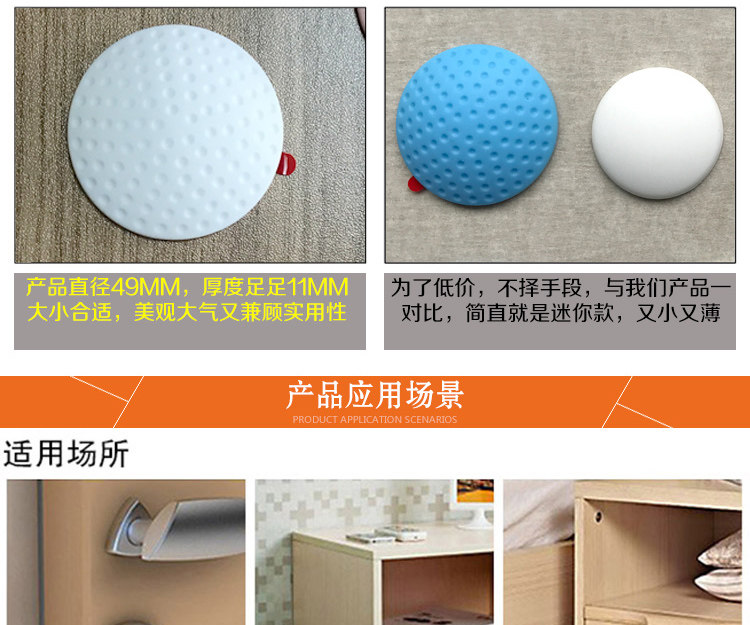 产品直径49MM，厚度足足11MM
大小合适，美观大气又兼顾实用性

为了低价，不择手段，与我们产品一对比，简直就是迷你款，又小又薄

产品应用场景
PRODUCT APPLICATION SCENARIOS

适用场所