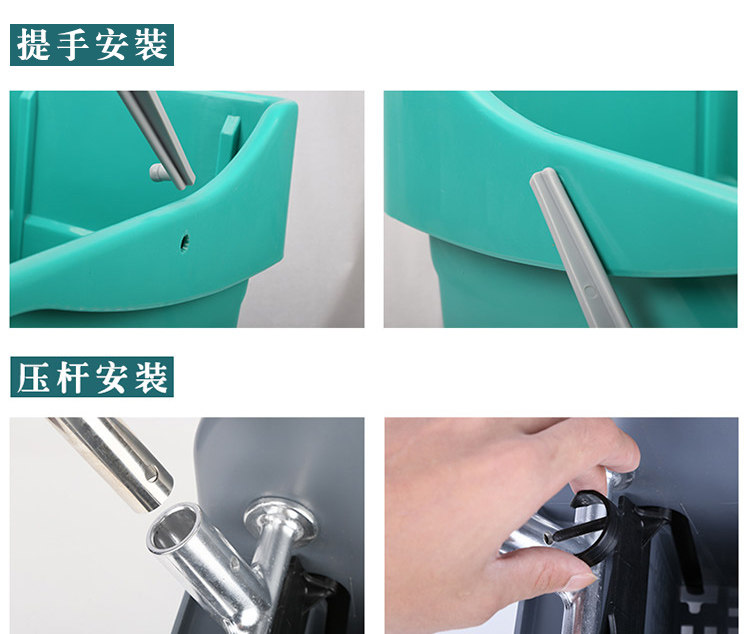 提手安装

压杆安装