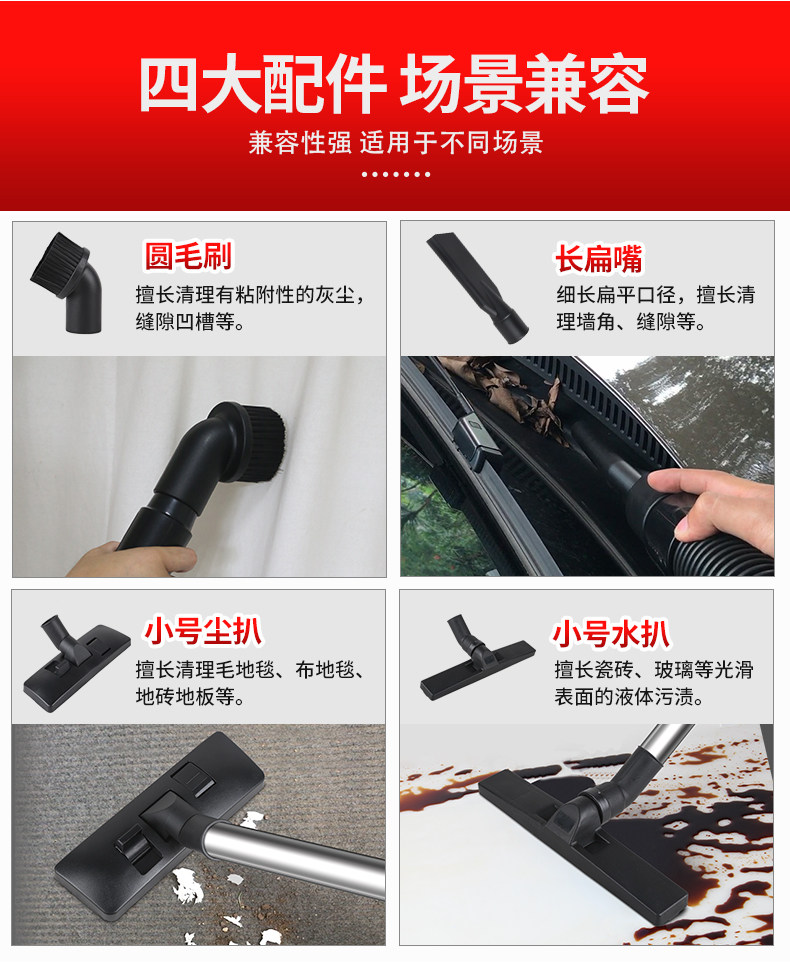 四大配件 场景兼容

兼容性强 适用于不同场景

圆毛刷

擅长清理有粘附性的灰尘，缝隙凹槽等。

长扁嘴

细长扁平口径，擅长清理墙角、缝隙等。

小号尘扒

擅长清理毛地毯、布地毯、地砖地板等。

小号水扒

擅长瓷砖、玻璃等光滑表面的液体污渍。