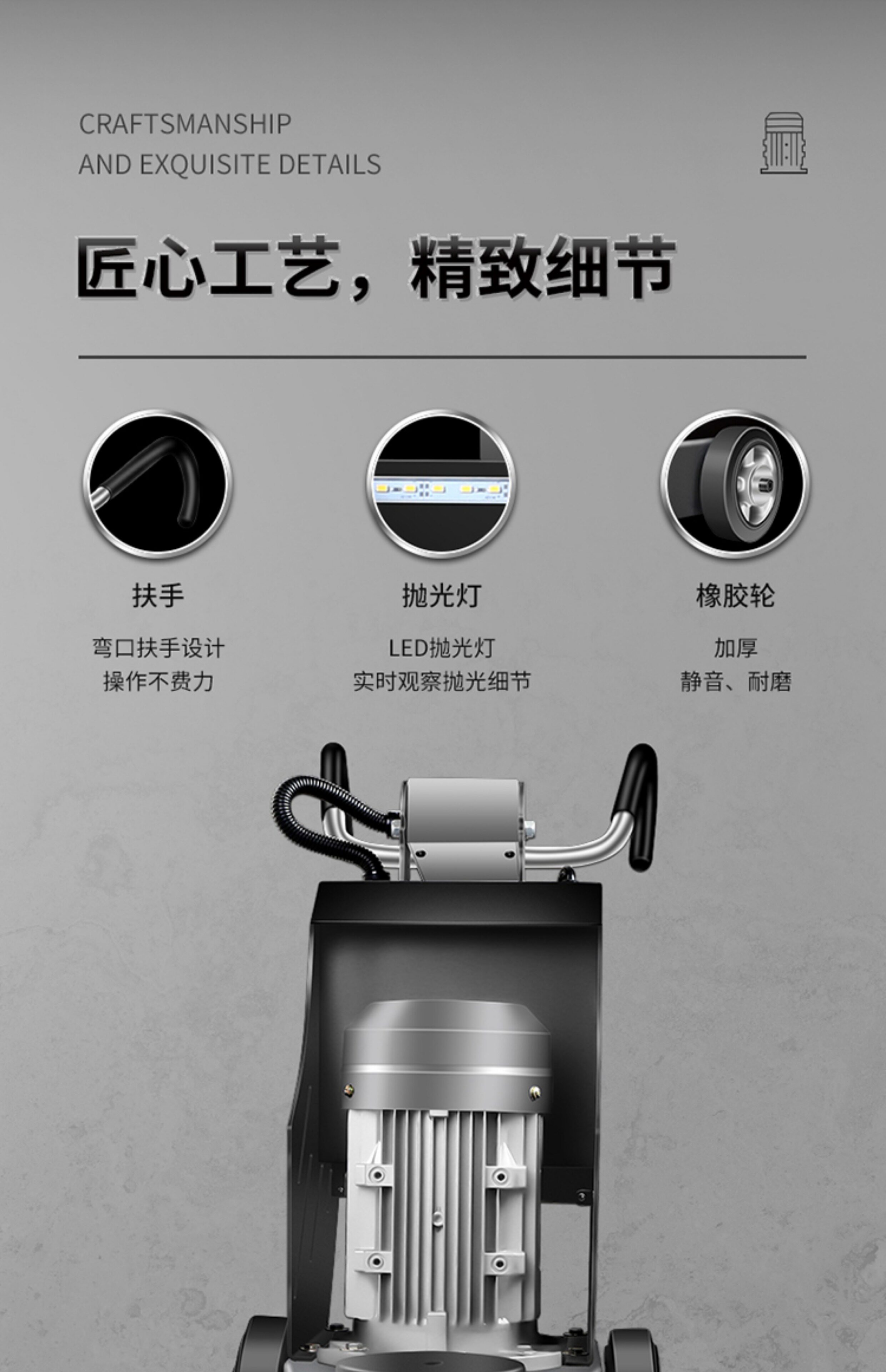 CRAFTSMANSHIP
AND EXQUISITE DETAILS

匠心工艺，精致细节

扶手

弯口扶手设计
操作不费力

抛光灯

LED抛光灯
实时观察抛光细节

橡胶轮

加厚
静音、耐磨