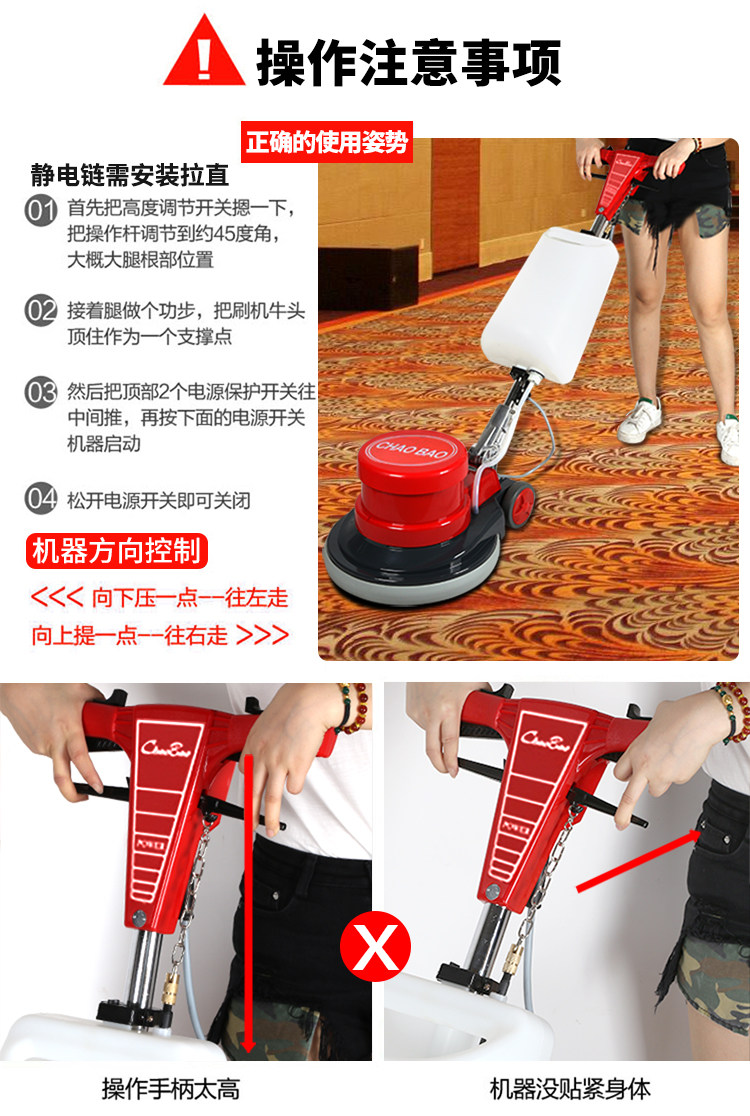 操作注意事项

正确的使用姿势

静电链需安装拉直

01 首先把高度调节开关摁一下，把操作杆调节到约45度角，大概大腿根部位置

02 接着腿做个功步，把刷机牛头顶住作为一个支撑点

03 然后把顶部2个电源保护开关往中间推，再按下面的电源开关机器启动

04 松开电源开关即可关闭

机器方向控制

<<< 向下压一点--往左走

向上提一点--往右走 >>>

CHAO BAO

ChaoBao

ChaoBao

X

操作手柄太高

机器没贴紧身体