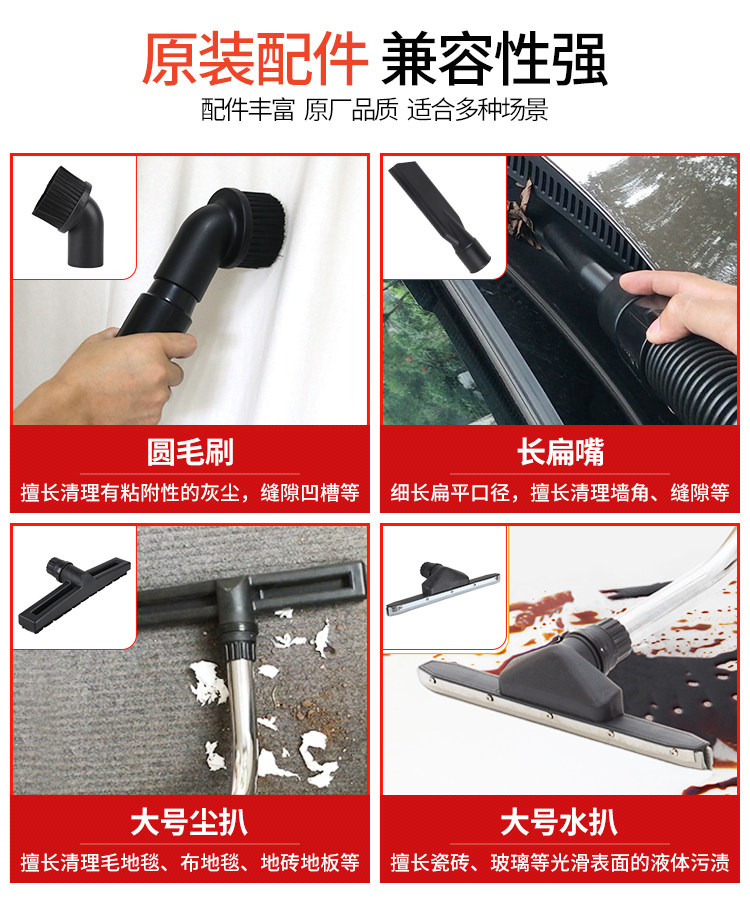 原装配件 兼容性强

配件丰富 原厂品质 适合多种场景

圆毛刷

擅长清理有粘附性的灰尘，缝隙凹槽等

长扁嘴

细长扁平口径，擅长清理墙角、缝隙等

大号尘扒

擅长清理毛地毯、布地毯、地砖地板等

大号水扒

擅长瓷砖、玻璃等光滑表面的液体污渍