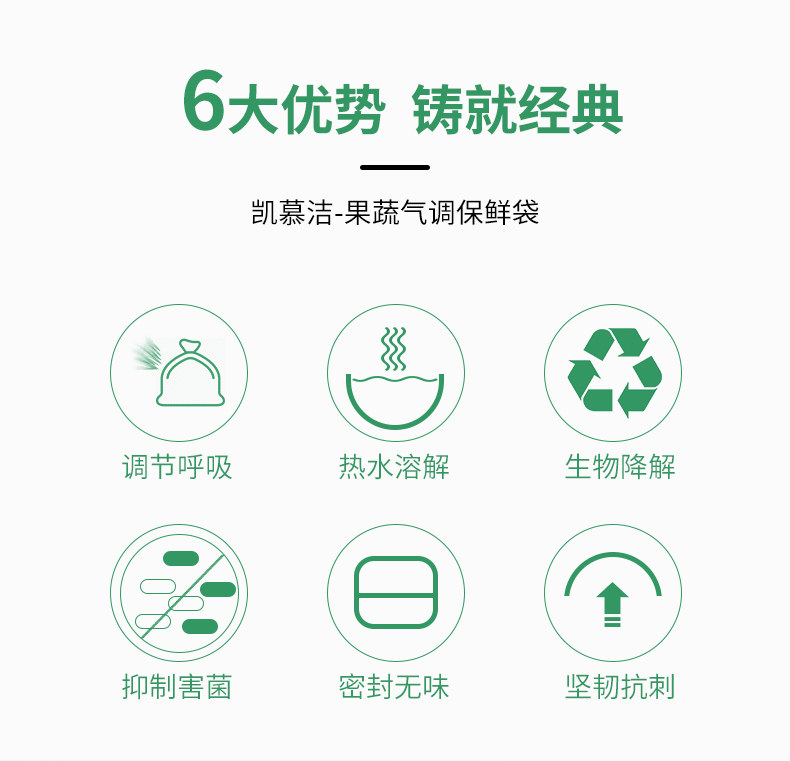 6大优势 铸就经典

凯慕洁-果蔬气调保鲜袋

调节呼吸

热水溶解

生物降解

抑制害菌

密封无味

坚韧抗刺