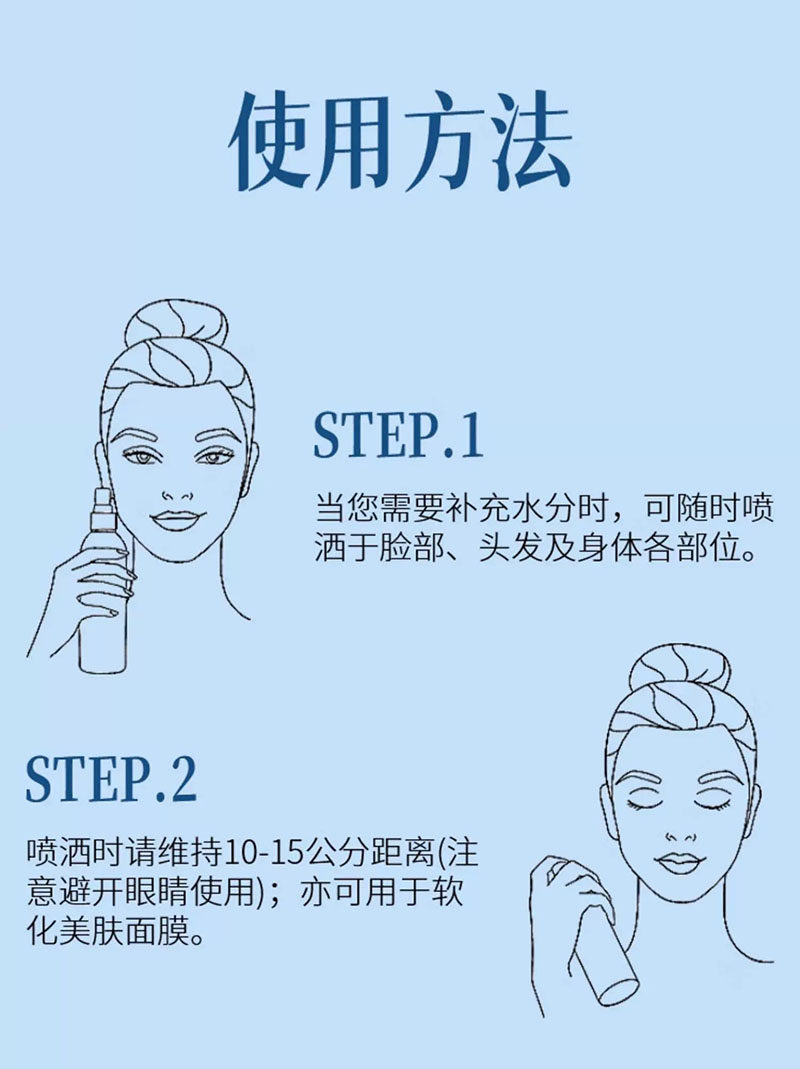 使用方法

STEP.1

当您需要补充水分时，可随时喷洒于脸部、头发及身体各部位。

STEP.2

喷洒时请维持10-15公分距离(注意避开眼睛使用)；亦可用于软化美肤面膜。