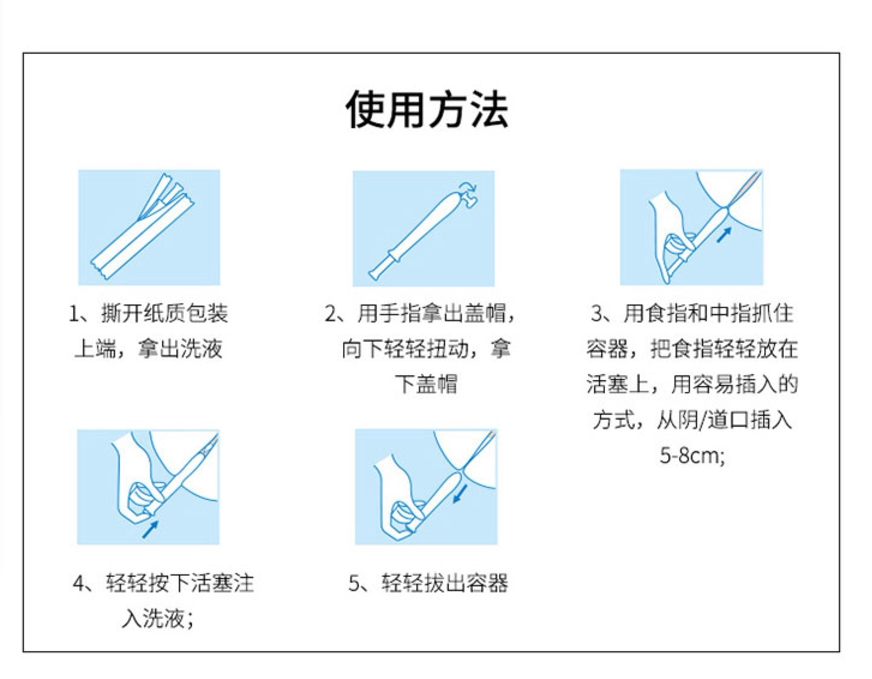 使用方法

1、撕开纸质包装上端，拿出洗液

2、用手指拿出盖帽，向下轻轻扭动，拿下盖帽

3、用食指和中指抓住容器，把食指轻轻放在活塞上，用容易插入的方式，从阴/道口插入5-8cm;

4、轻轻按下活塞注入洗液；

5、轻轻拔出容器