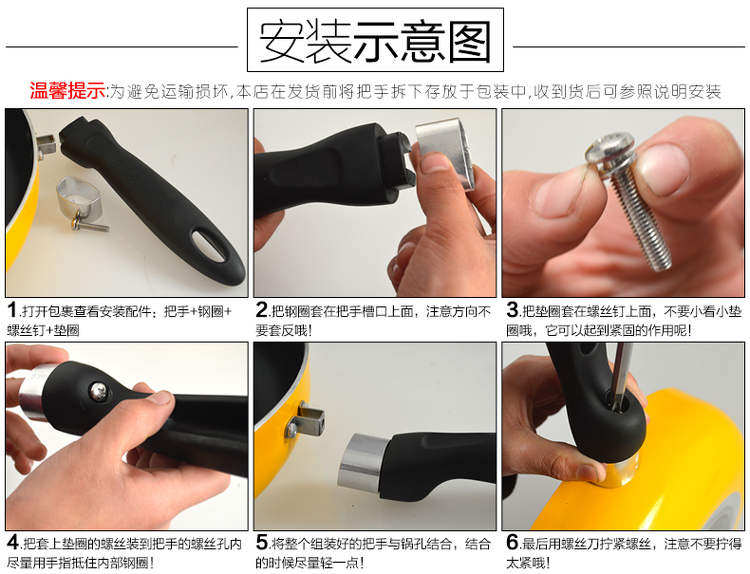 安装示意图

温馨提示:为避免运输损坏,本店在发货前将把手拆下存放于包装中,收到货后可参照说明安装

1.打开包裹查看安装配件：把手+钢圈+螺丝钉+垫圈

2.把钢圈套在把手槽口上面，注意方向不要套反哦!

3.把垫圈套在螺丝钉上面，不要小看小垫圈哦，它可以起到紧固的作用呢!

4.把套上垫圈的螺丝装到把手的螺丝孔内尽量用手指抵住内部钢圈!

5.将整个组装好的把手与锅孔结合，结合的时候尽量轻一点!

6.最后用螺丝刀拧紧螺丝，注意不要拧得太紧哦!