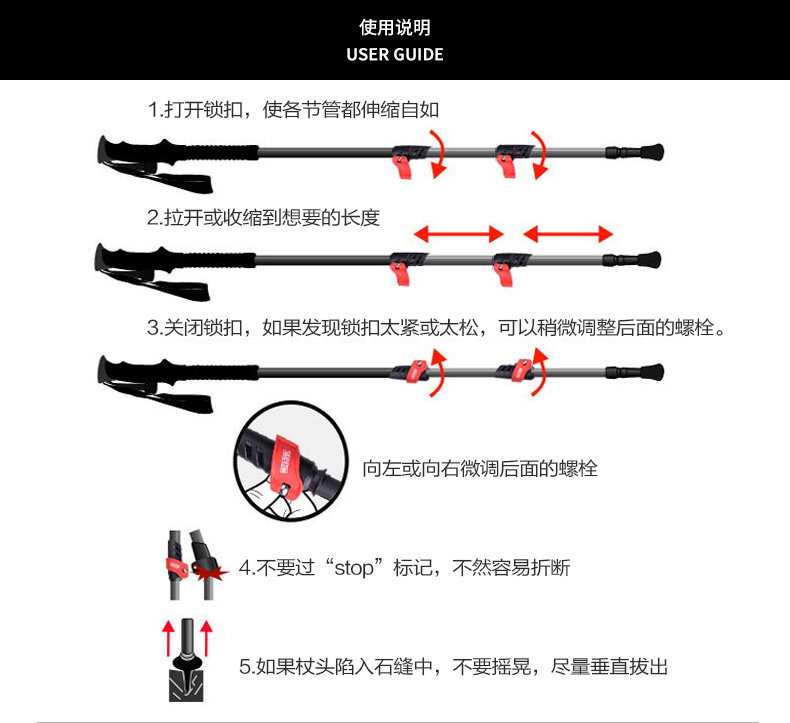 使用说明
USER GUIDE

1.打开锁扣，使各节管都伸缩自如

2.拉开或收缩到想要的长度

3.关闭锁扣，如果发现锁扣太紧或太松，可以稍微调整后面的螺栓。

向左或向右微调后面的螺栓

4.不要过“stop”标记，不然容易折断

5.如果杖头陷入石缝中，不要摇晃，尽量垂直拔出