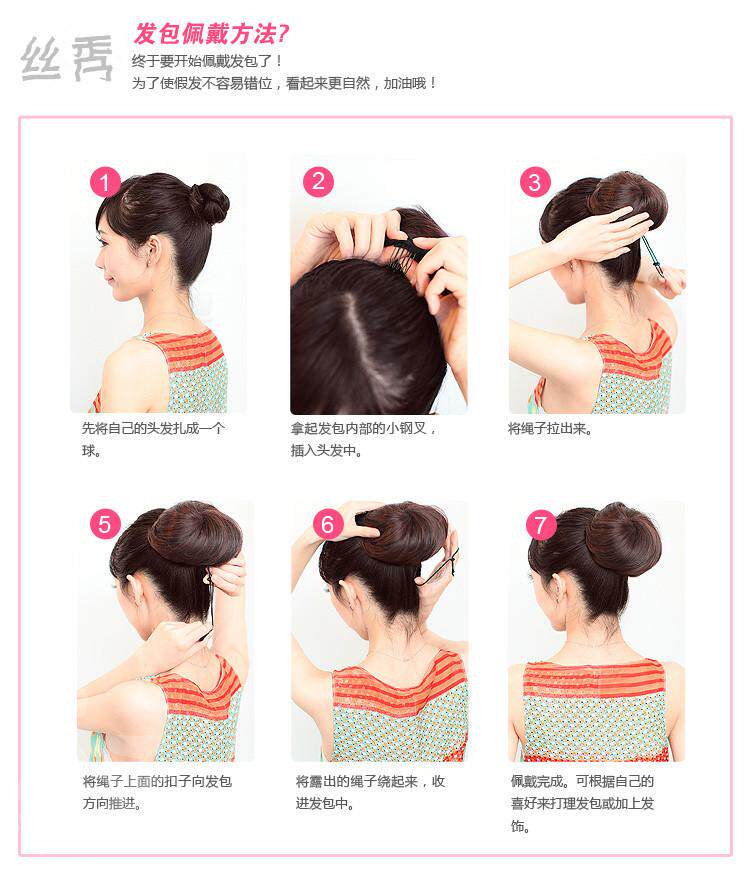 丝秀 发包佩戴方法?

终于要开始佩戴发包了！
为了使假发不容易错位，看起来更自然，加油哦！

1
先将自己的头发扎成一个球。

2
拿起发包内部的小钢叉，插入头发中。

3
将绳子拉出来。

5
将绳子上面的扣子向发包方向推进。

6
将露出的绳子绕起来，收进发包中。

7
佩戴完成。可根据自己的喜好来打理发包或加上发饰。