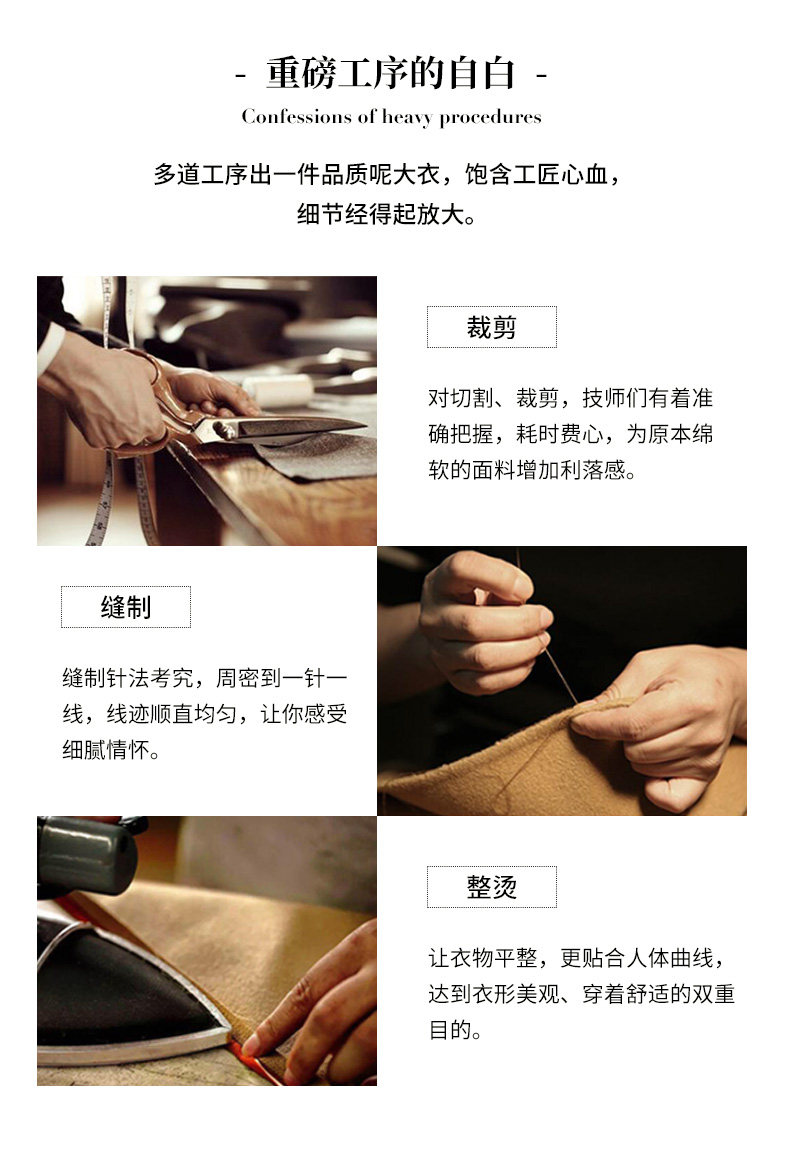 - 重磅工序的自白 -

Confessions of heavy procedures

多道工序出一件品质呢大衣，饱含工匠心血，细节经得起放大。

裁剪

对切割、裁剪，技师们有着准确把握，耗时费心，为原本绵软的面料增加利落感。

缝制

缝制针法考究，周密到一针一线，线迹顺直均匀，让你感受细腻情怀。

整烫

让衣物平整，更贴合人体曲线，达到衣形美观、穿着舒适的双重目的。